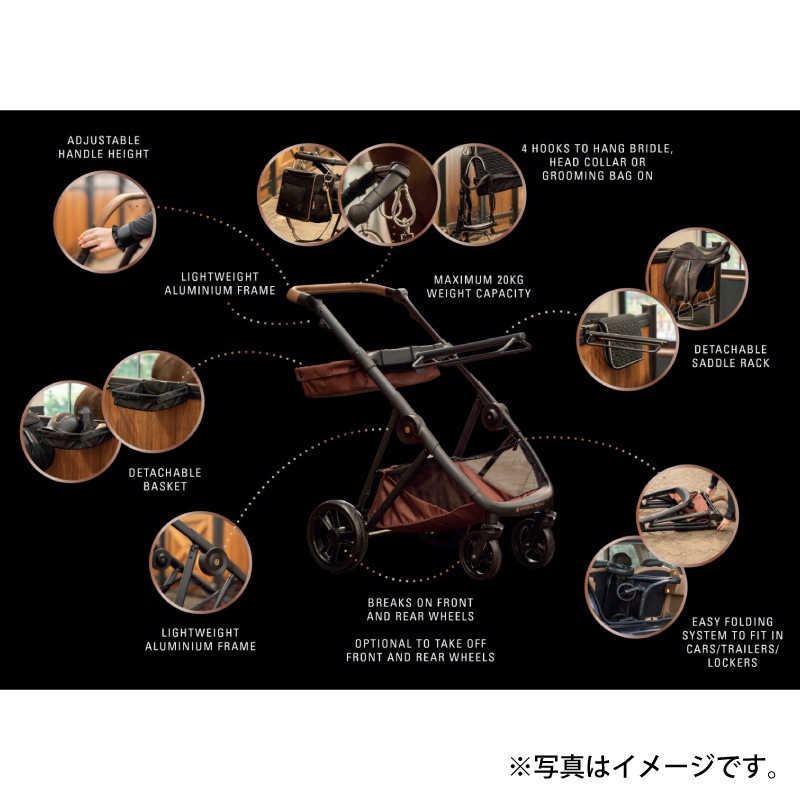 ADJUSTABLE HANDLE HEIGHT

4 HOOKS TO HANG BRIDLE, HEAD COLLAR OR GROOMING BAG ON

LIGHTWEIGHT ALUMINIUM FRAME

MAXIMUM 20KG WEIGHT CAPACITY

DETACHABLE SADDLE RACK

DETACHABLE BASKET

LIGHTWEIGHT ALUMINIUM FRAME

BREAKS ON FRONT AND REAR WHEELS

OPTIONAL TO TAKE OFF FRONT AND REAR WHEELS

EASY FOLDING SYSTEM TO FIT IN CARS/TRAILERS/ LOCKERS

※写真はイメージです。