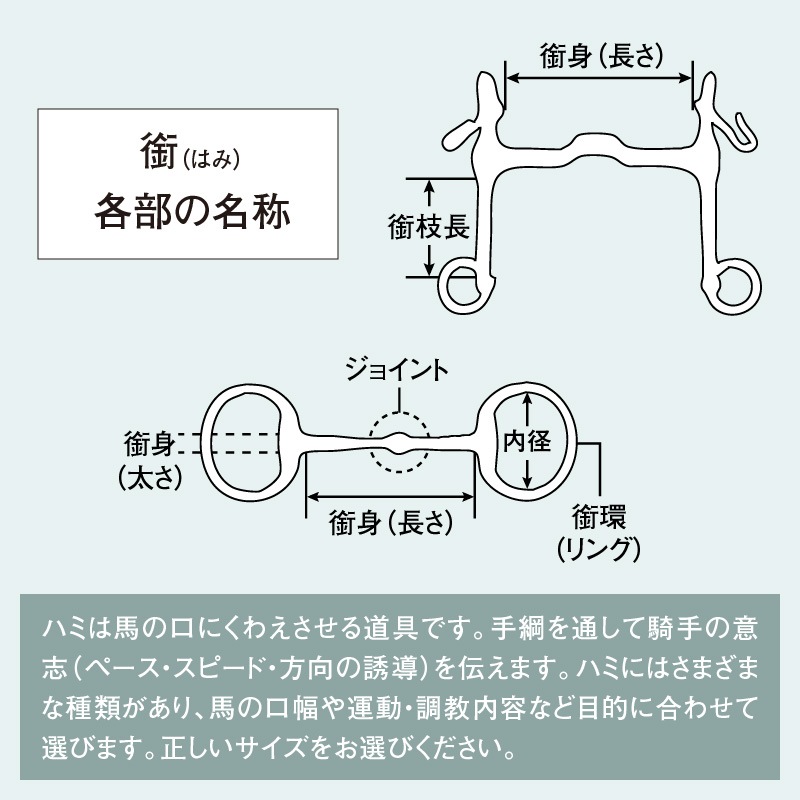 銜(はみ)
各部の名称

銜身(長さ)

銜枝長

ジョイント

銜身
(太さ)

内径

銜身(長さ)

銜環
(リング)

ハミは馬の口にくわえさせる道具です。手綱を通して騎手の意志(ペース・スピード・方向の誘導)を伝えます。ハミにはさまざまな種類があり、馬の口幅や運動・調教内容など目的に合わせて選びます。正しいサイズをお選びください。