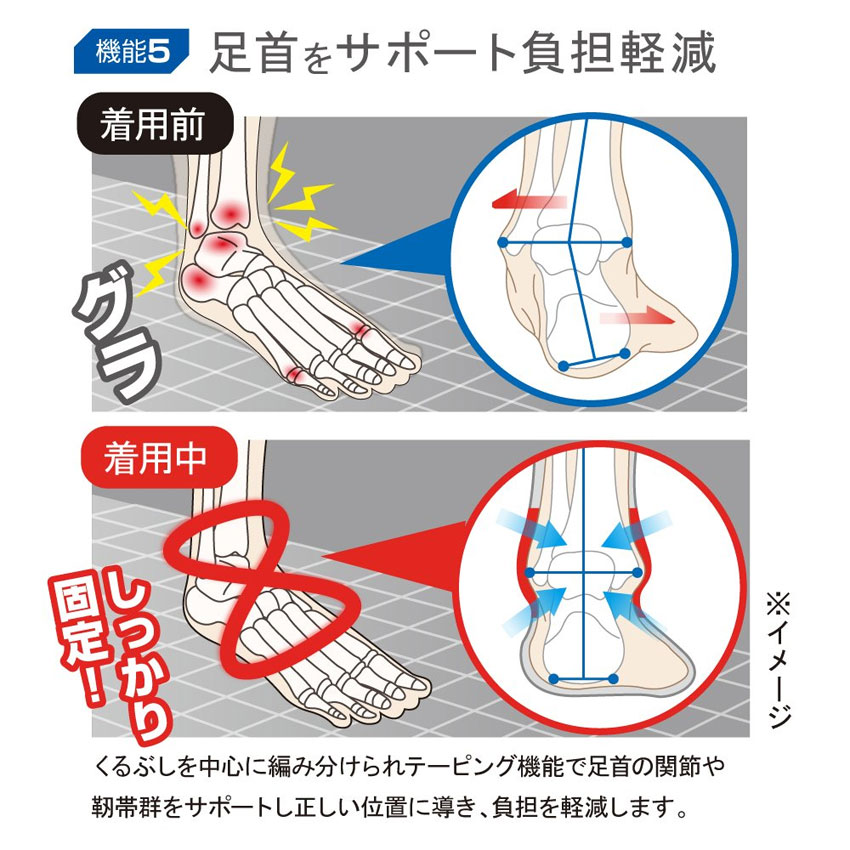 機能5 足首をサポート負担軽減

着用前

グラ

着用中

しっかり固定！

※イメージ

くるぶしを中心に編み分けられテーピング機能で足首の関節や靭帯群をサポートし正しい位置に導き、負担を軽減します。