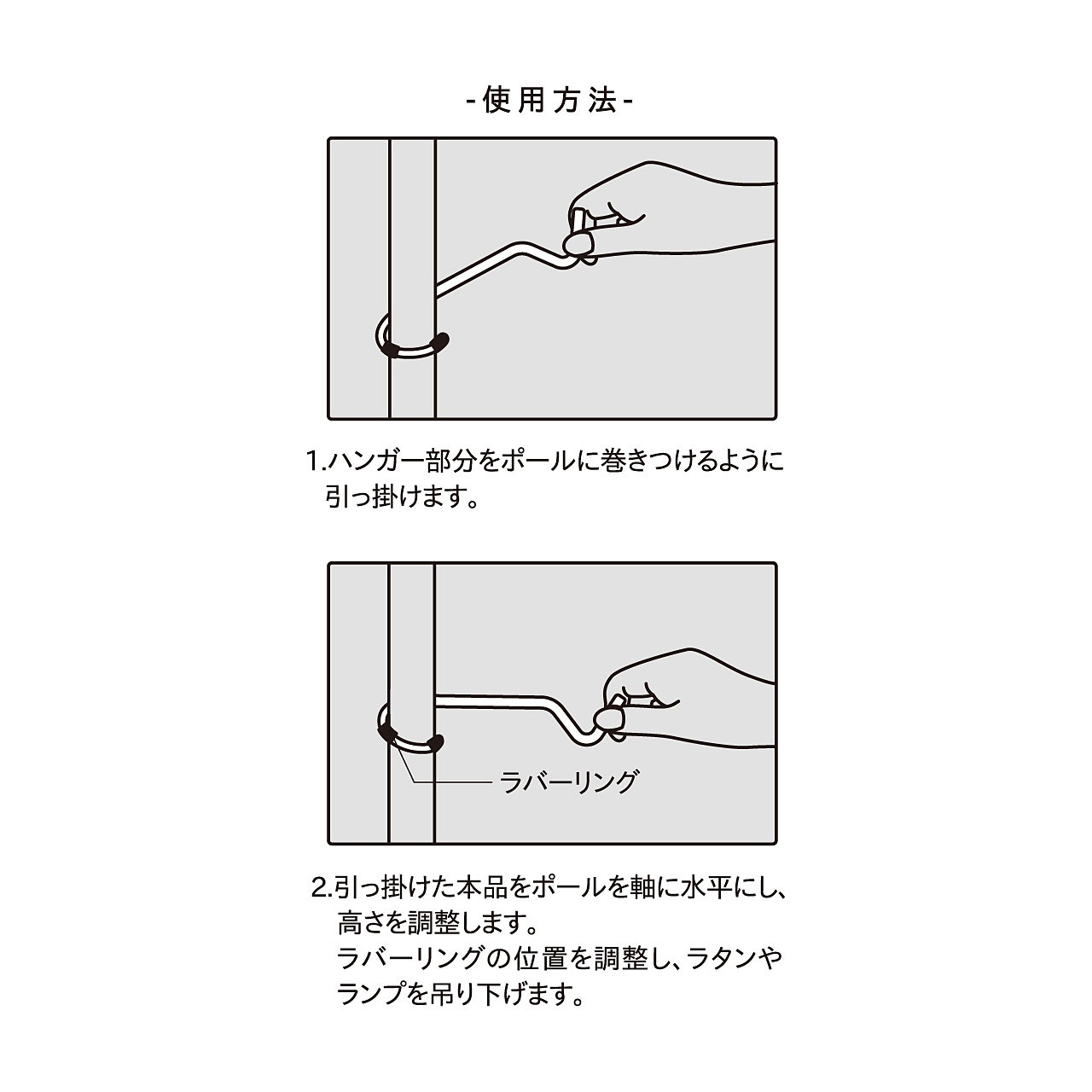 -使用方法-

1.ハンガー部分をポールに巻きつけるように引っ掛けます。

ラバーリング

2.引っ掛けた本品をポールを軸に水平にし、高さを調整します。
ラバーリングの位置を調整し、ラタンやランプを吊り下げます。