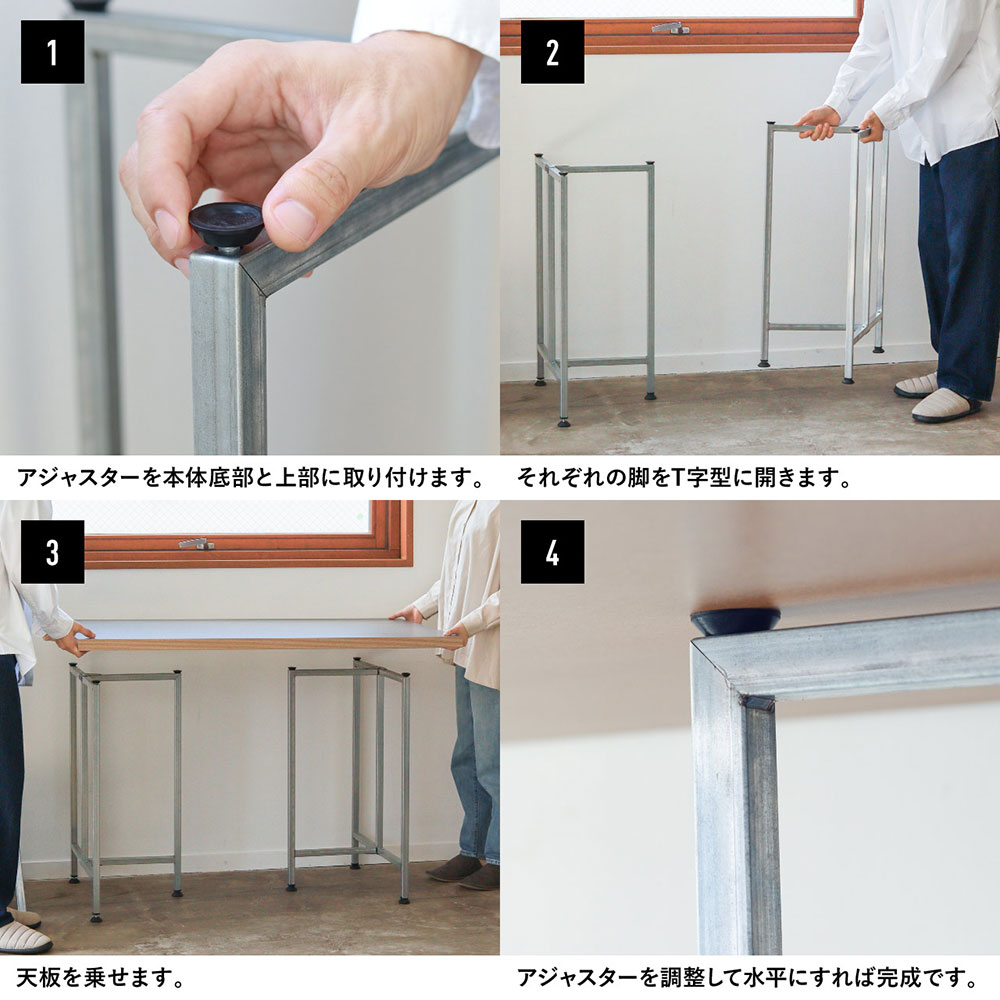 1

アジャスターを本体底部と上部に取り付けます。

2

それぞれの脚をT字型に開きます。

3

天板を乗せます。

4

アジャスターを調整して水平にすれば完成です。