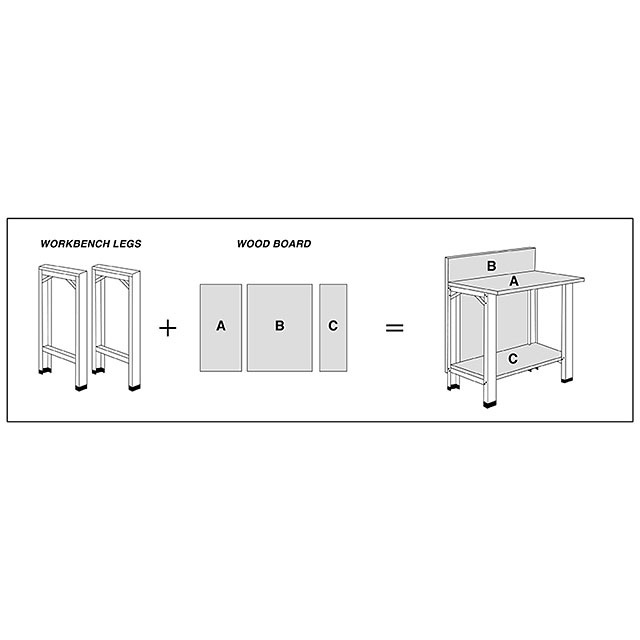 WORKBENCH LEGS

WOOD BOARD

+

A

B

C

=

B

A

C