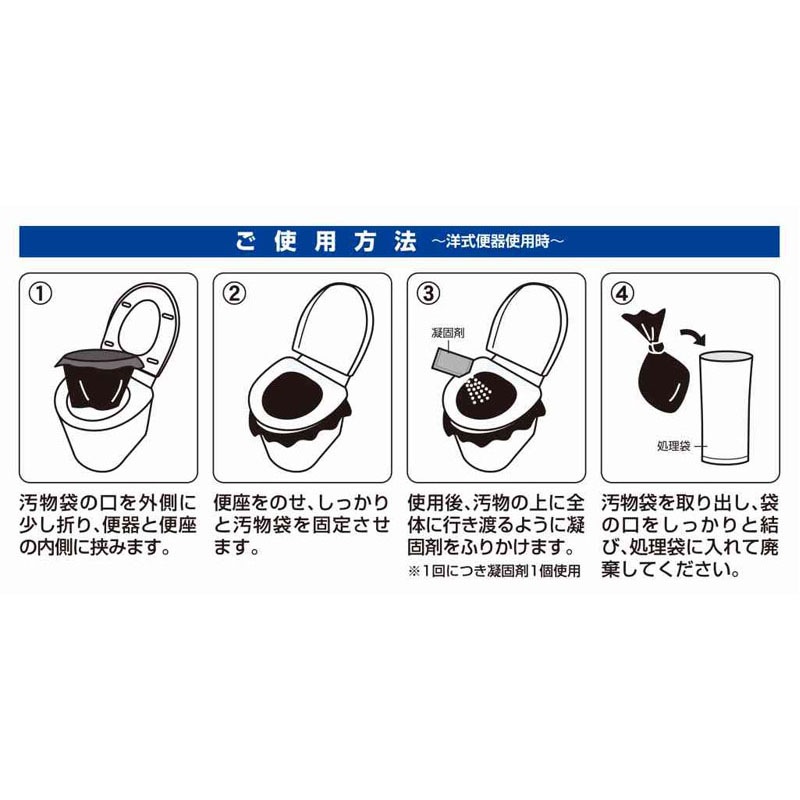 ご使用方法 ～洋式便器使用時～

①

汚物袋の口を外側に少し折り、便器と便座の内側に挟みます。

②

便座をのせ、しっかりと汚物袋を固定させます。

③

凝固剤

使用後、汚物の上に全体に行き渡るように凝固剤をふりかけます。

※1回につき凝固剤1個使用

④

処理袋

汚物袋を取り出し、袋の口をしっかりと結び、処理袋に入れて廃棄してください。