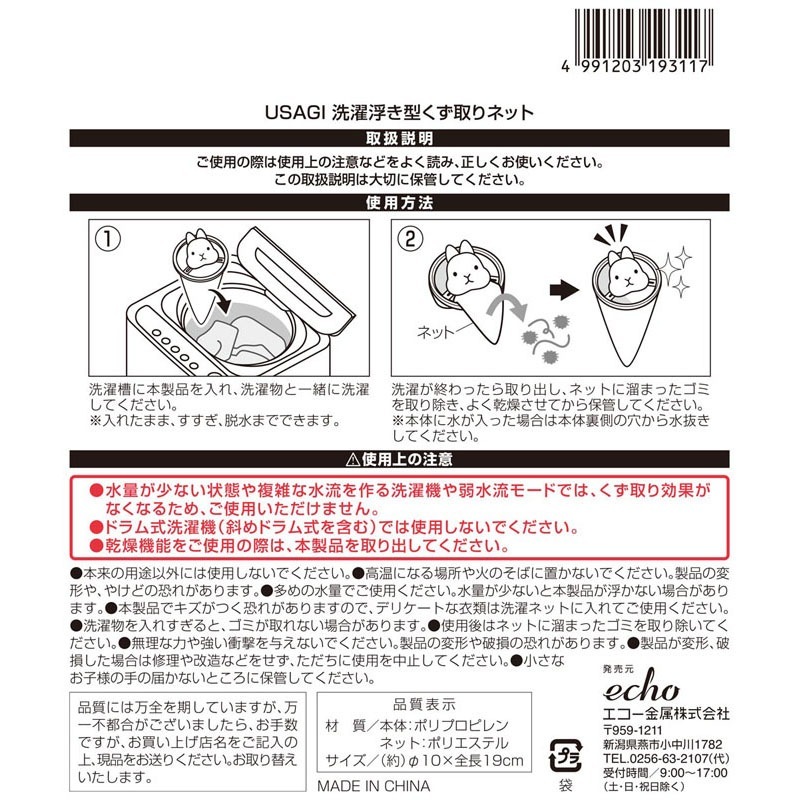 4 991203 193117

USAGI 洗濯浮き型くず取りネット

取扱説明

ご使用の際は使用上の注意などをよく読み、正しくお使いください。
この取扱説明は大切に保管してください。

使用方法

①

洗濯槽に本製品を入れ、洗濯物と一緒に洗濯してください。
※入れたまま、すすぎ、脱水までできます。

②

ネット

洗濯が終わったら取り出し、ネットに溜まったゴミを取り除き、よく乾燥させてから保管してください。
※本体に水が入った場合は本体裏側の穴から水抜きしてください。

⚠使用上の注意

●水量が少ない状態や複雑な水流を作る洗濯機や弱水流モードでは、くず取り効果がなくなるため、ご使用いただけません。
●ドラム式洗濯機（斜めドラム式を含む）では使用しないでください。
●乾燥機能をご使用の際は、本製品を取り出してください。

●本来の用途以外には使用しないでください。●高温になる場所や火のそばに置かないでください。製品の変形や、やけどの恐れがあります。●多めの水量でご使用ください。水量が少ないと本製品が浮かない場合があります。●本製品でキズがつく恐れがありますので、デリケートな衣類は洗濯ネットに入れてご使用ください。●洗濯物を入れすぎると、ゴミが取れない場合があります。●使用後はネットに溜まったゴミを取り除いてください。●無理な力や強い衝撃を与えないでください。製品の変形や破損の恐れがあります。●製品が変形、破損した場合は修理や改造などをせず、ただちに使用を中止してください。●小さなお子様の手の届かないところに保管してください。

品質には万全を期していますが、万一不都合がございましたら、お手数ですが、お買い上げ店名をご記入の上、現品をお送りください。お取り替えいたします。

品質表示
材　質／本体：ポリプロピレン
　　　　ネット：ポリエステル
サイズ／（約）φ10×全長19cm

MADE IN CHINA

プラ
袋

発売元
echo
エコー金属株式会社
〒959-1211
新潟県燕市小中川1782
TEL.0256-63-2107(代)
受付時間／9:00～17:00
（土・日・祝日除く）