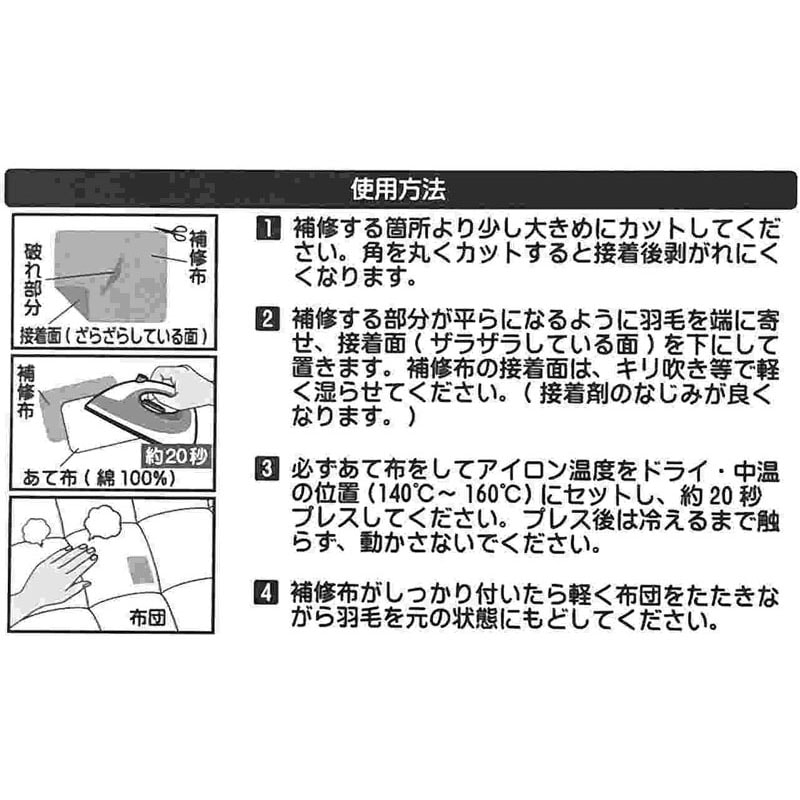 使用方法

補修布
破れ部分
接着面（ざらざらしている面）

補修布
約20秒
あて布（綿100%）

布団

1 補修する箇所より少し大きめにカットしてください。角を丸くカットすると接着後剥がれにくくなります。

2 補修する部分が平らになるように羽毛を端に寄せ、接着面（ザラザラしている面）を下にして置きます。補修布の接着面は、キリ吹き等で軽く湿らせてください。（接着剤のなじみが良くなります。）

3 必ずあて布をしてアイロン温度をドライ・中温の位置（140℃～160℃）にセットし、約20秒プレスしてください。プレス後は冷えるまで触らず、動かさないでください。

4 補修布がしっかり付いたら軽く布団をたたきながら羽毛を元の状態にもどしてください。