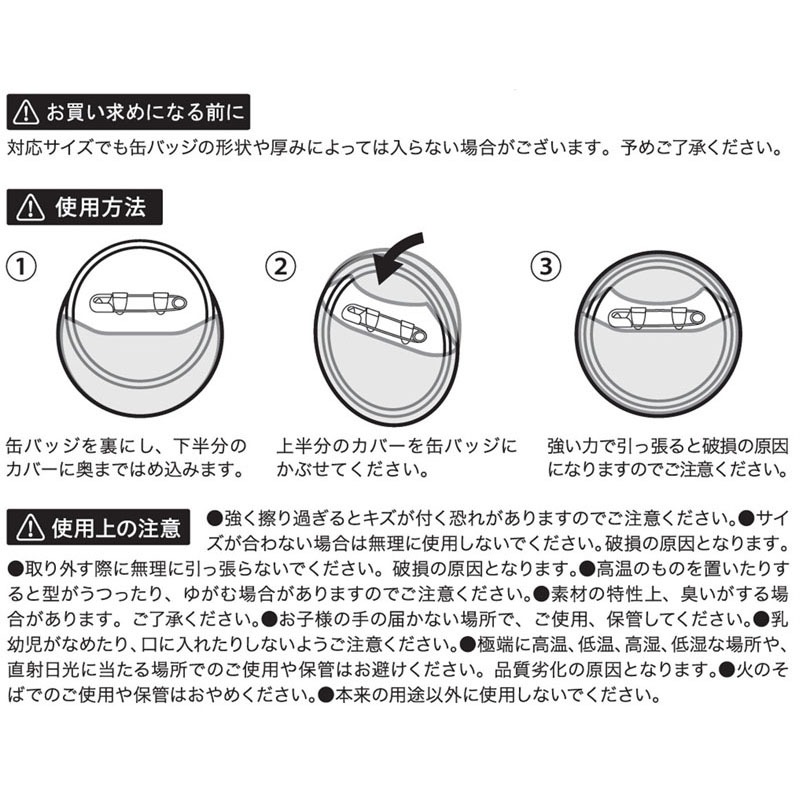 お買い求めになる前に

対応サイズでも缶バッジの形状や厚みによっては入らない場合がございます。予めご了承ください。

使用方法

①

缶バッジを裏にし、下半分のカバーに奥まではめ込みます。

②

上半分のカバーを缶バッジにかぶせてください。

③

強い力で引っ張ると破損の原因になりますのでご注意ください。

使用上の注意

●強く擦り過ぎるとキズが付く恐れがありますのでご注意ください。●サイズが合わない場合は無理に使用しないでください。破損の原因となります。●取り外す際に無理に引っ張らないでください。破損の原因となります。●高温のものを置いたりすると型がうつったり、ゆがむ場合がありますのでご注意ください。●素材の特性上、臭いがする場合があります。ご了承ください。●お子様の手の届かない場所で、ご使用、保管してください。●乳幼児がなめたり、口に入れたりしないようご注意ください。●極端に高温、低温、高湿、低湿な場所や、直射日光に当たる場所でのご使用や保管はお避けください。品質劣化の原因となります。●火のそばでのご使用や保管はおやめください。●本来の用途以外に使用しないでください。