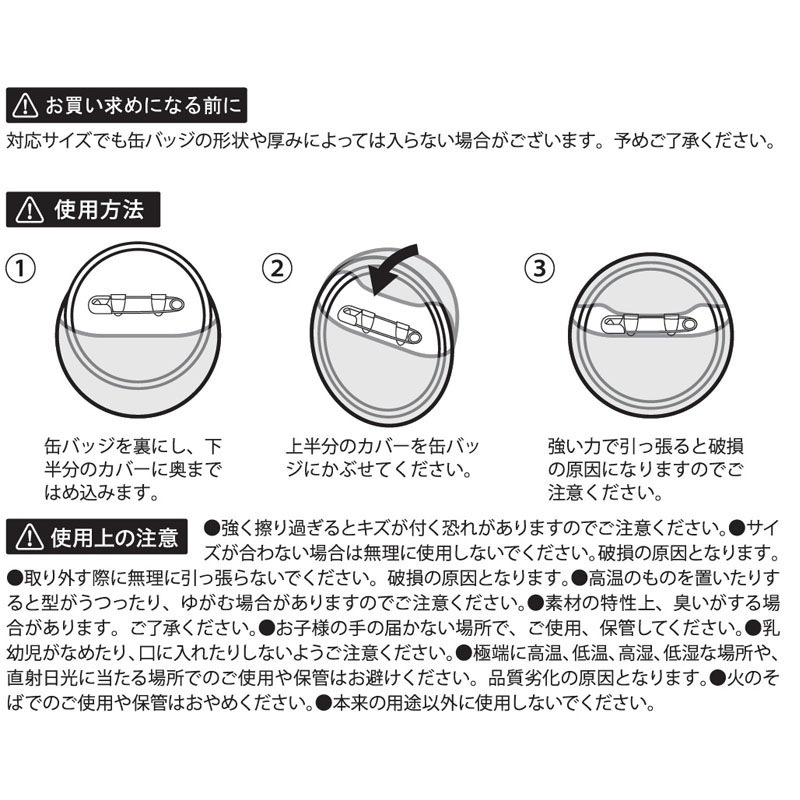 お買い求めになる前に
対応サイズでも缶バッジの形状や厚みによっては入らない場合がございます。予めご了承ください。

使用方法

①
缶バッジを裏にし、下半分のカバーに奥まではめ込みます。

②
上半分のカバーを缶バッジにかぶせてください。

③
強い力で引っ張ると破損の原因になりますのでご注意ください。

使用上の注意
●強く擦り過ぎるとキズが付く恐れがありますのでご注意ください。●サイズが合わない場合は無理に使用しないでください。破損の原因となります。●取り外す際に無理に引っ張らないでください。破損の原因となります。●高温のものを置いたりすると型がうつったり、ゆがむ場合がありますのでご注意ください。●素材の特性上、臭いがする場合があります。ご了承ください。●お子様の手の届かない場所で、ご使用、保管してください。●乳幼児がなめたり、口に入れたりしないようご注意ください。●極端に高温、低温、高湿、低湿な場所や、直射日光に当たる場所でのご使用や保管はお避けください。品質劣化の原因となります。●火のそばでのご使用や保管はおやめください。●本来の用途以外に使用しないでください。