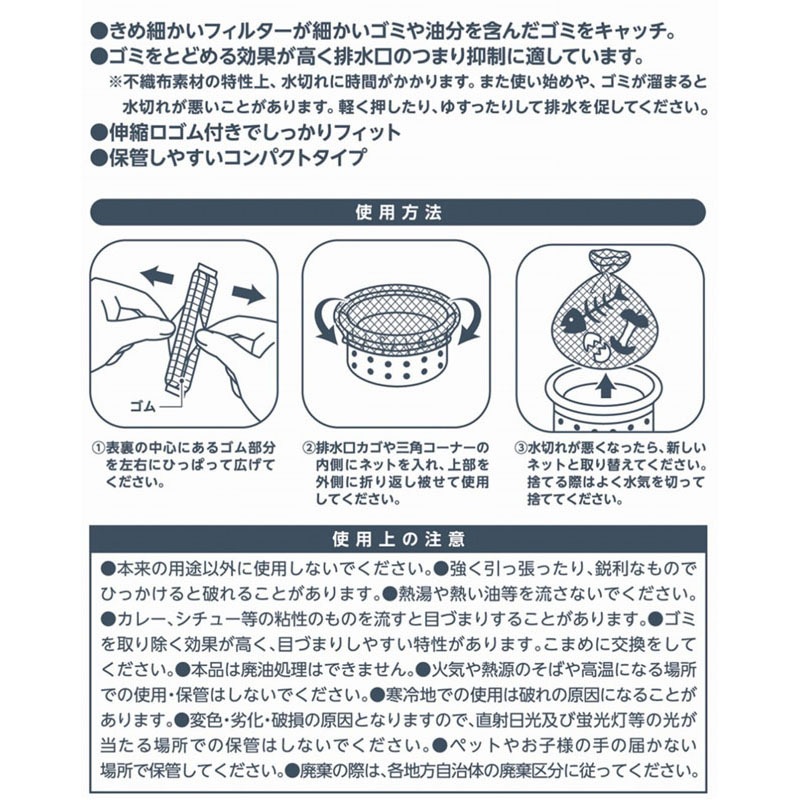 ●きめ細かいフィルターが細かいゴミや油分を含んだゴミをキャッチ。
●ゴミをとどめる効果が高く排水口のつまり抑制に適しています。
※不織布素材の特性上、水切れに時間がかかります。また使い始めや、ゴミが溜まると水切れが悪いことがあります。軽く押したり、ゆすったりして排水を促してください。
●伸縮口ゴム付きでしっかりフィット
●保管しやすいコンパクトタイプ

使用方法

ゴム

①表裏の中心にあるゴム部分を左右にひっぱって広げてください。

②排水口カゴや三角コーナーの内側にネットを入れ、上部を外側に折り返し被せて使用してください。

③水切れが悪くなったら、新しいネットと取り替えてください。捨てる際はよく水気を切って捨ててください。

使用上の注意

●本来の用途以外に使用しないでください。●強く引っ張ったり、鋭利なものでひっかけると破れることがあります。●熱湯や熱い油等を流さないでください。●カレー、シチュー等の粘性のものを流すと目づまりすることがあります。●ゴミを取り除く効果が高く、目づまりしやすい特性があります。こまめに交換をしてください。●本品は廃油処理はできません。●火気や熱源のそばや高温になる場所での使用・保管はしないでください。●寒冷地での使用は破れの原因になることがあります。●変色・劣化・破損の原因となりますので、直射日光及び蛍光灯等の光が当たる場所での保管はしないでください。●ペットやお子様の手の届かない場所で保管してください。●廃棄の際は、各地方自治体の廃棄区分に従ってください。