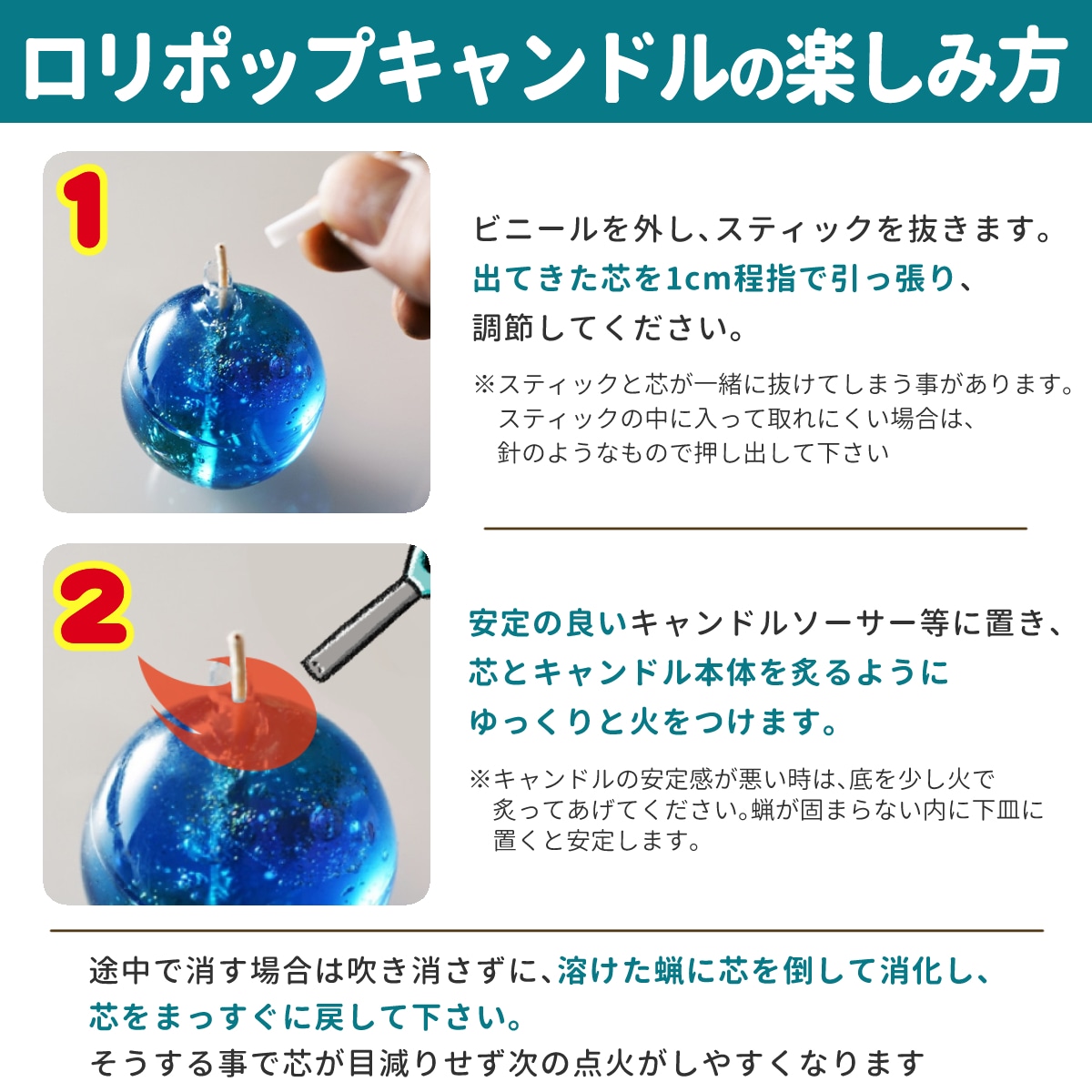 ロリポップキャンドルの楽しみ方

1

ビニールを外し、スティックを抜きます。
出てきた芯を1cm程指で引っ張り、
調節してください。

※スティックと芯が一緒に抜けてしまう事があります。
スティックの中に入って取れにくい場合は、
針のようなもので押し出して下さい

2

安定の良いキャンドルソーサー等に置き、
芯とキャンドル本体を炙るように
ゆっくりと火をつけます。

※キャンドルの安定感が悪い時は、底を少し火で
炙ってあげてください。蝋が固まらない内に下皿に
置くと安定します。

途中で消す場合は吹き消さずに、溶けた蝋に芯を倒して消化し、
芯をまっすぐに戻して下さい。
そうする事で芯が目減りせず次の点火がしやすくなります