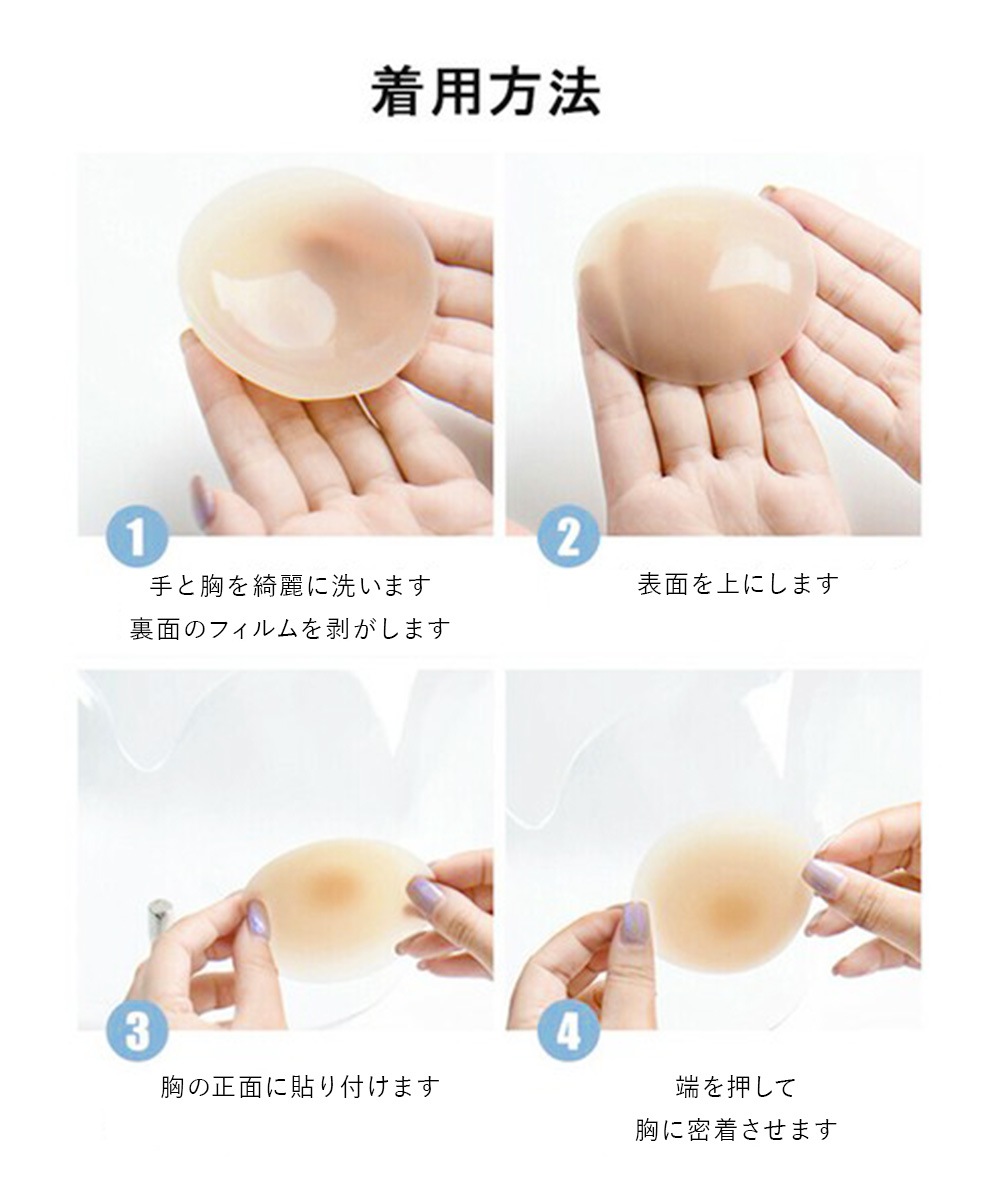 着用方法

1
手と胸を綺麗に洗います
裏面のフィルムを剥がします

2
表面を上にします

3
胸の正面に貼り付けます

4
端を押して
胸に密着させます