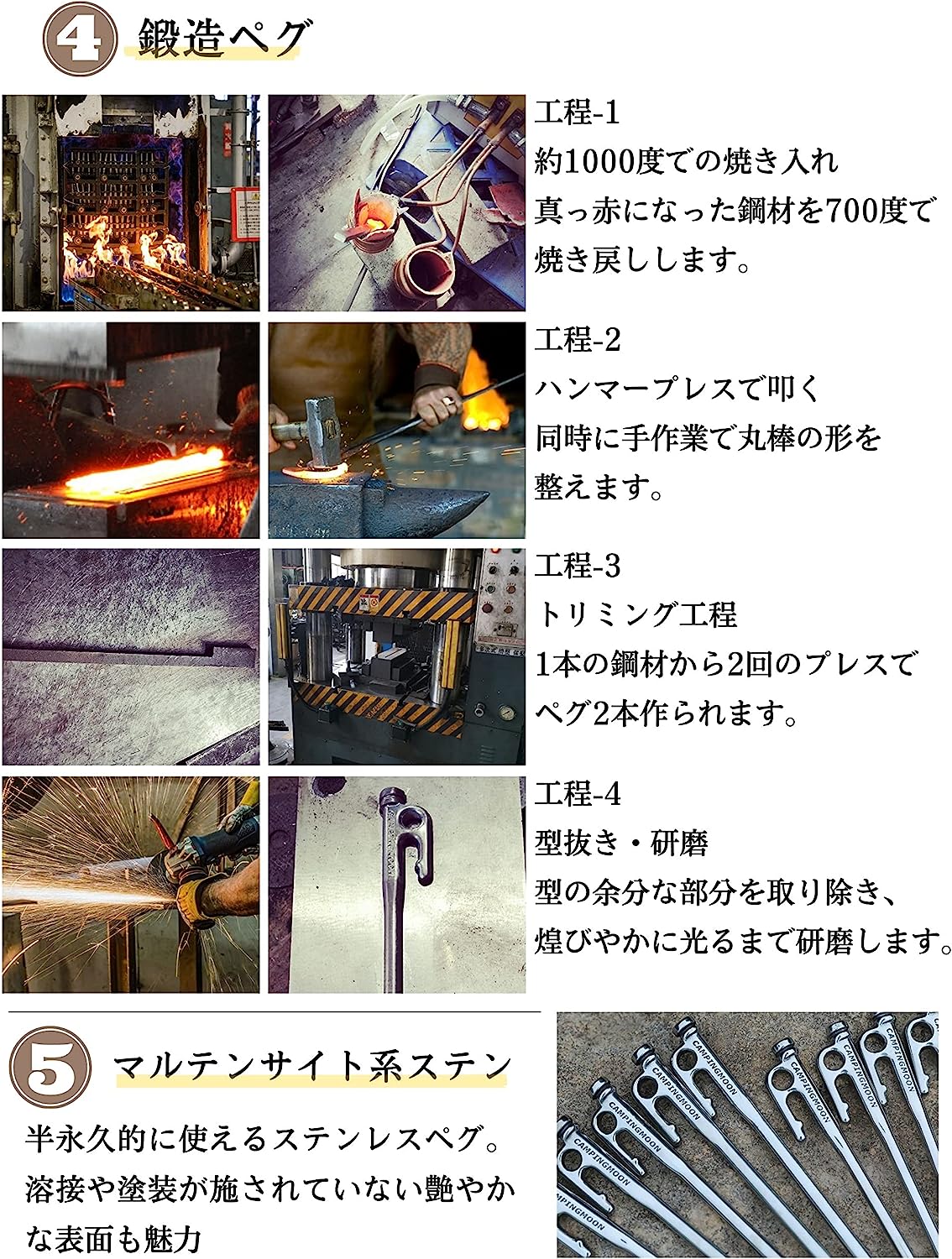 4 鍛造ペグ

工程-1
約1000度での焼き入れ
真っ赤になった鋼材を700度で焼き戻しします。

工程-2
ハンマープレスで叩く
同時に手作業で丸棒の形を整えます。

工程-3
トリミング工程
1本の鋼材から2回のプレスでペグ2本作られます。

工程-4
型抜き・研磨
型の余分な部分を取り除き、煌びやかに光るまで研磨します。

5 マルテンサイト系ステン

半永久的に使えるステンレスペグ。溶接や塗装が施されていない艶やかな表面も魅力

CAMPINGMOON
CAMPINGMOON
CAMPINGMOON
CAMPINGMOON
CAMPINGMOON
CAMPINGMOON
CAMPINGMOON