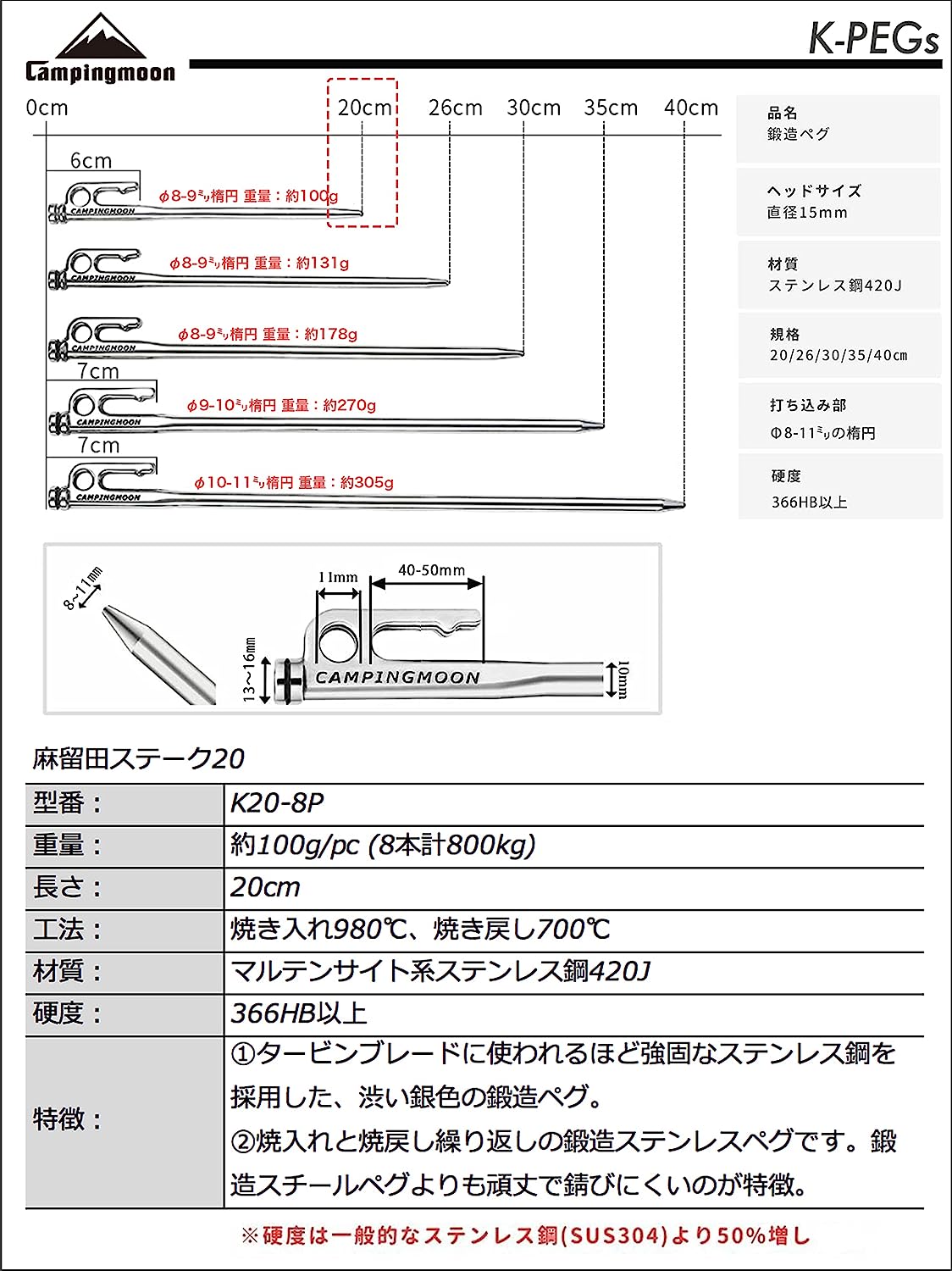 Campingmoon

K-PEGs

0cm 20cm 26cm 30cm 35cm 40cm

6cm
CAMPINGMOON
φ8-9㍉楕円 重量：約100g

CAMPINGMOON
φ8-9㍉楕円 重量：約131g

CAMPINGMOON
φ8-9㍉楕円 重量：約178g

7cm
CAMPINGMOON
φ9-10㍉楕円 重量：約270g

7cm
CAMPINGMOON
φ10-11㍉楕円 重量：約305g

品名
鍛造ペグ

ヘッドサイズ
直径15mm

材質
ステンレス鋼420J

規格
20/26/30/35/40cm

打ち込み部
Φ8-11㍉の楕円

硬度
366HB以上

8~11mm
11mm
40-50mm
13~16mm
CAMPINGMOON
10mm

麻留田ステーク20

| 型番： | K20-8P |
|---|---|
| 重量： | 約100g/pc (8本計800kg) |
| 長さ： | 20cm |
| 工法： | 焼き入れ980℃、焼き戻し700℃ |
| 材質： | マルテンサイト系ステンレス鋼420J |
| 硬度： | 366HB以上 |
| 特徴： | ①タービンブレードに使われるほど強固なステンレス鋼を採用した、渋い銀色の鍛造ペグ。 ②焼入れと焼戻し繰り返しの鍛造ステンレスペグです。鍛造スチールペグよりも頑丈で錆びにくいのが特徴。 |

※硬度は一般的なステンレス鋼(SUS304)より50%増し