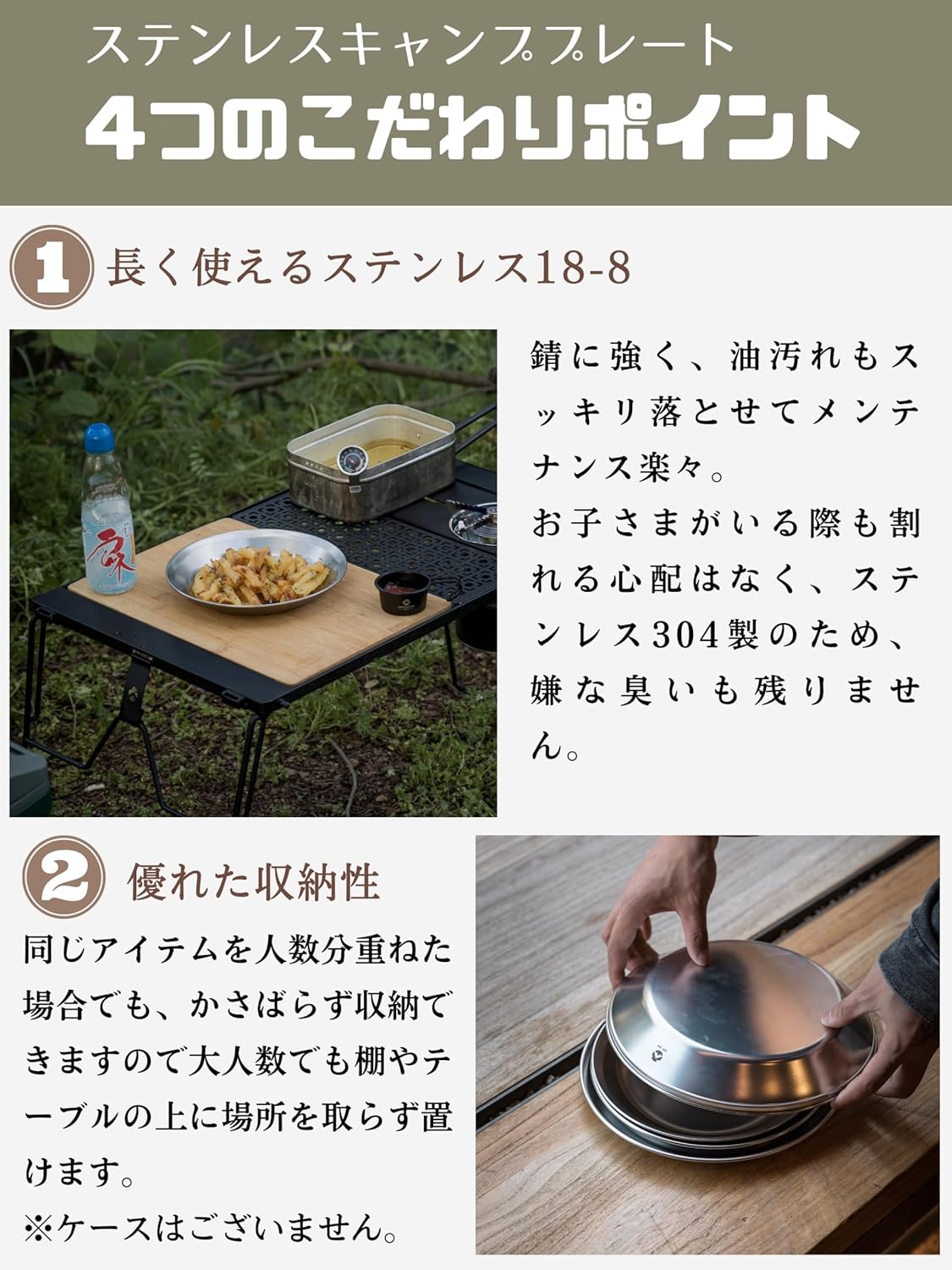 ステンレスキャンププレート
4つのこだわりポイント

1 長く使えるステンレス18-8

錆に強く、油汚れもスッキリ落とせてメンテナンス楽々。
お子さまがいる際も割れる心配はなく、ステンレス304製のため、嫌な臭いも残りません。

2 優れた収納性

同じアイテムを人数分重ねた場合でも、かさばらず収納できますので大人数でも棚やテーブルの上に場所を取らず置けます。
※ケースはございません。