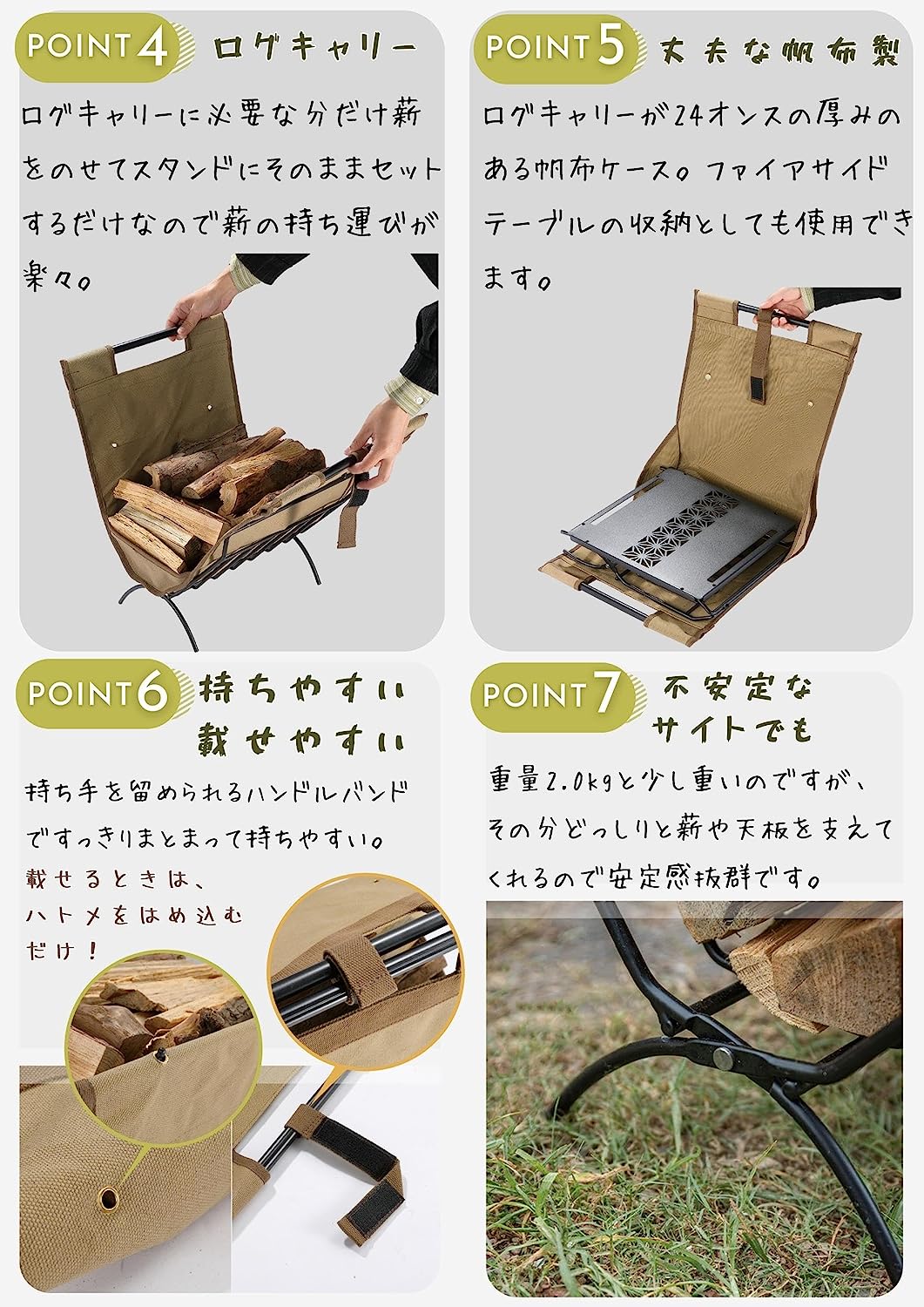 POINT 4 ログキャリー

ログキャリーに必要な分だけ薪をのせてスタンドにそのままセットするだけなので薪の持ち運びが楽々。

POINT 5 丈夫な帆布製

ログキャリーが24オンスの厚みのある帆布ケース。ファイアサイドテーブルの収納としても使用できます。

POINT 6 持ちやすい 載せやすい

持ち手を留められるハンドルバンドですっきりまとまって持ちやすい。

載せるときは、ハトメをはめ込むだけ！

POINT 7 不安定なサイトでも

重量2.0kgと少し重いのですが、その分どっしりと薪や天板を支えてくれるので安定感抜群です。