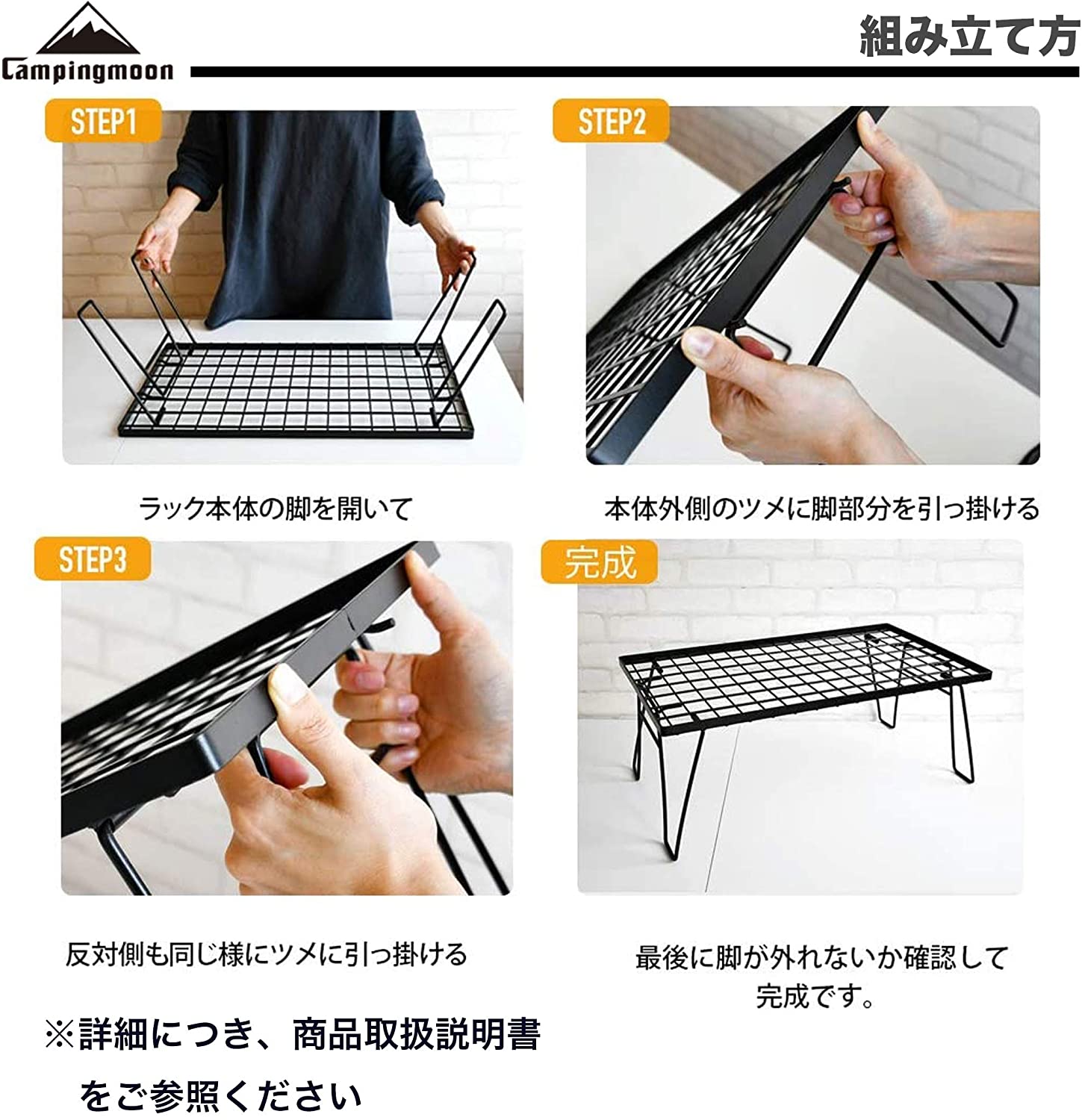 Campingmoon

組み立て方

STEP1

ラック本体の脚を開いて

STEP2

本体外側のツメに脚部分を引っ掛ける

STEP3

反対側も同じ様にツメに引っ掛ける

完成

最後に脚が外れないか確認して完成です。

※詳細につき、商品取扱説明書をご参照ください