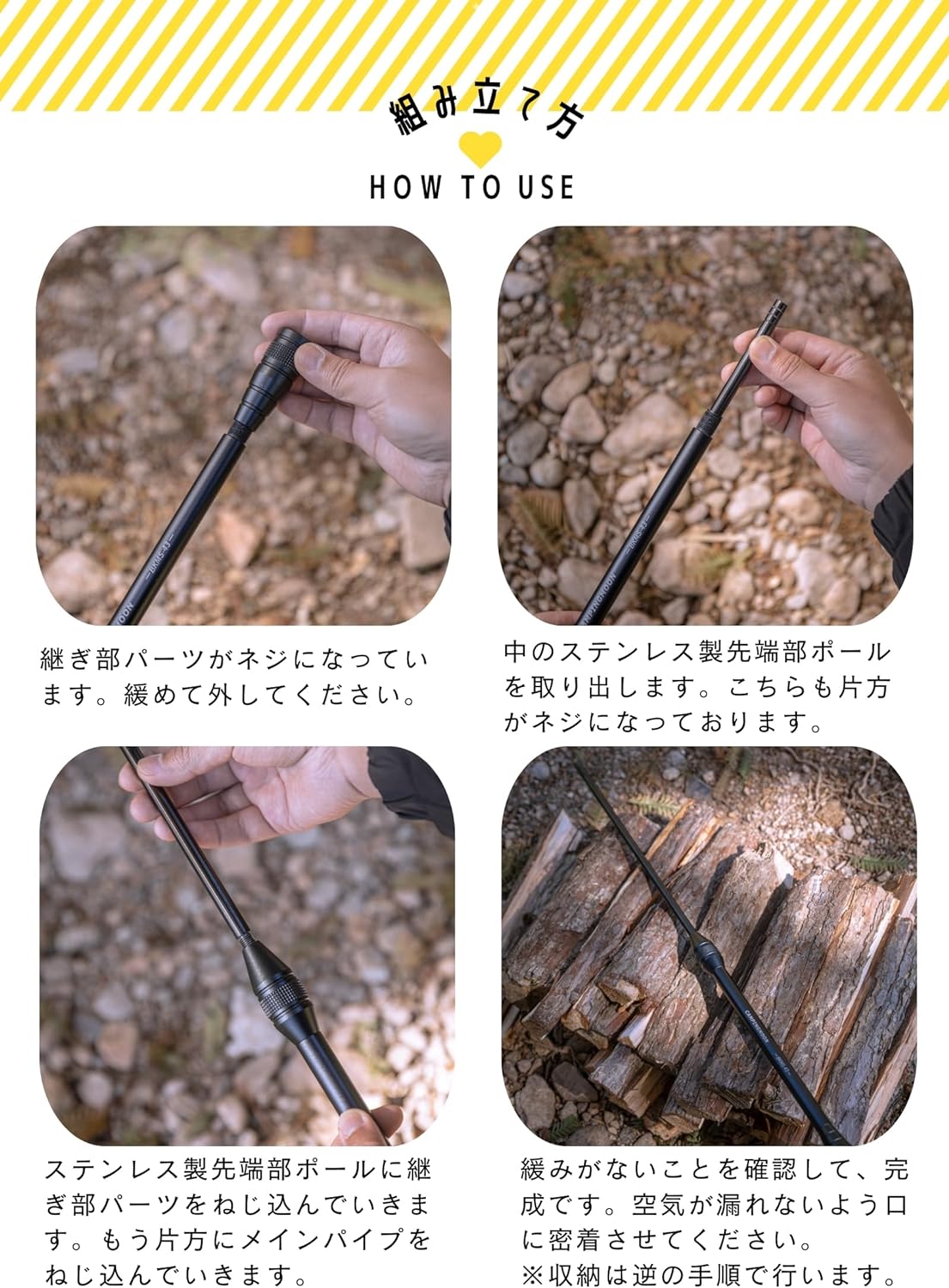 組み立て方

HOW TO USE

継ぎ部パーツがネジになっています。緩めて外してください。

中のステンレス製先端部ポールを取り出します。こちらも片方がネジになっております。

ステンレス製先端部ポールに継ぎ部パーツをねじ込んでいきます。もう片方にメインパイプをねじ込んでいきます。

緩みがないことを確認して、完成です。空気が漏れないよう口に密着させてください。
※収納は逆の手順で行います。