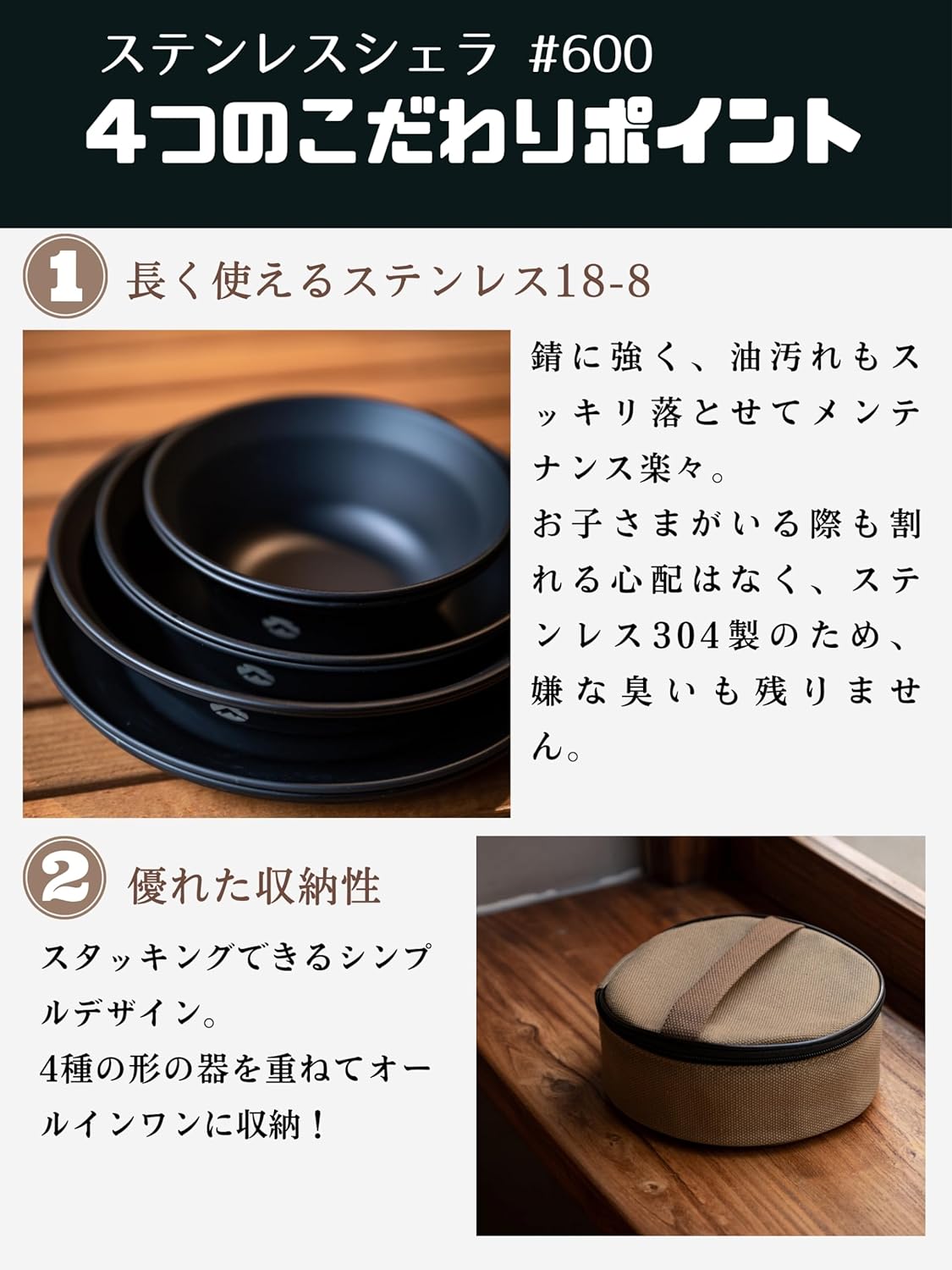 ステンレスシェラ #600
4つのこだわりポイント

1 長く使えるステンレス18-8

錆に強く、油汚れもスッキリ落とせてメンテナンス楽々。
お子さまがいる際も割れる心配はなく、ステンレス304製のため、嫌な臭いも残りません。

2 優れた収納性

スタッキングできるシンプルデザイン。
4種の形の器を重ねてオールインワンに収納！