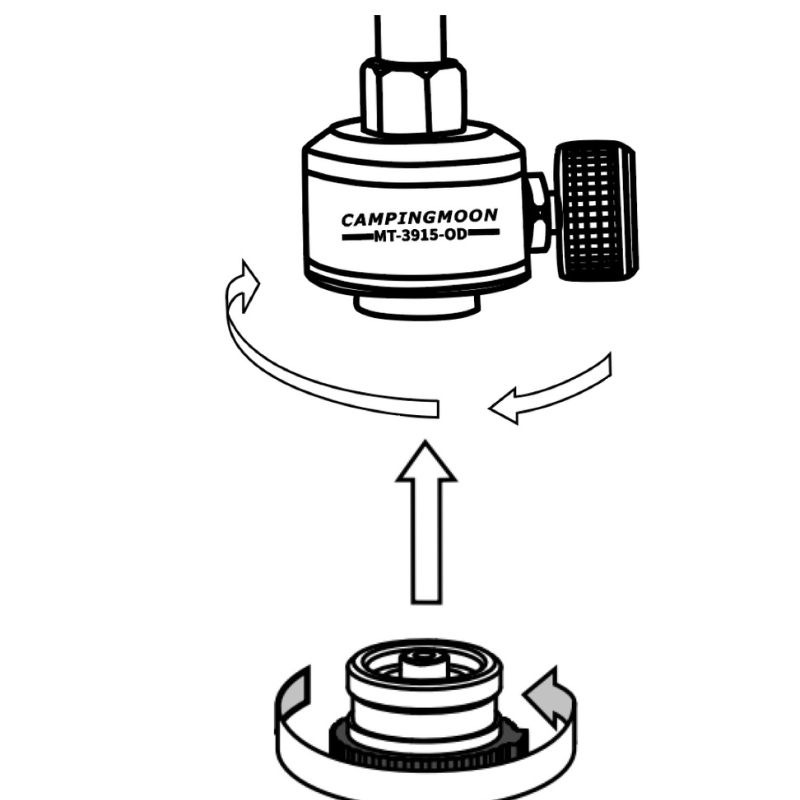 CAMPINGMOON
MT-3915-OD