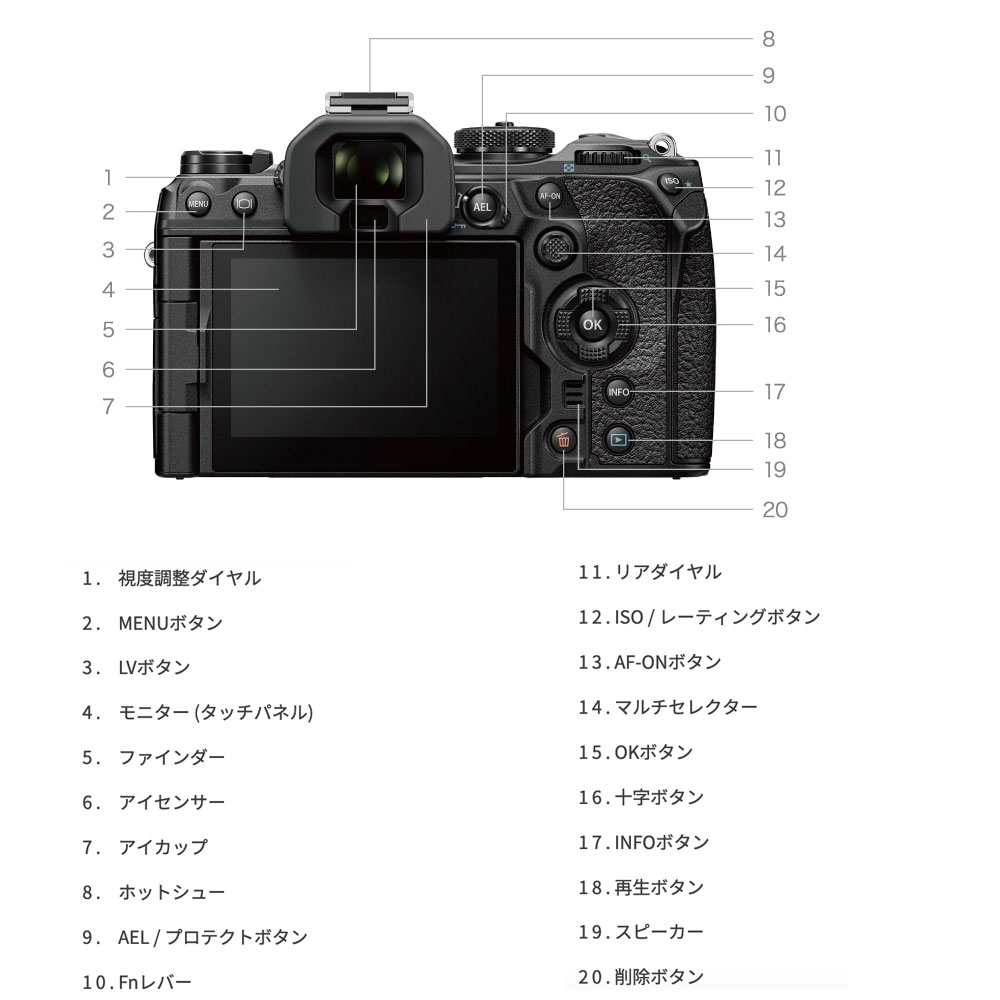 8
9
10
11
12
13
14
15
16
17
18
19
20
1
2
3
4
5
6
7

MENU
AEL
AF-ON
ISO
OK
INFO

1. 視度調整ダイヤル
2. MENUボタン
3. LVボタン
4. モニター (タッチパネル)
5. ファインダー
6. アイセンサー
7. アイカップ
8. ホットシュー
9. AEL / プロテクトボタン
10. Fnレバー

11. リアダイヤル
12. ISO / レーティングボタン
13. AF-ONボタン
14. マルチセレクター
15. OKボタン
16. 十字ボタン
17. INFOボタン
18. 再生ボタン
19. スピーカー
20. 削除ボタン