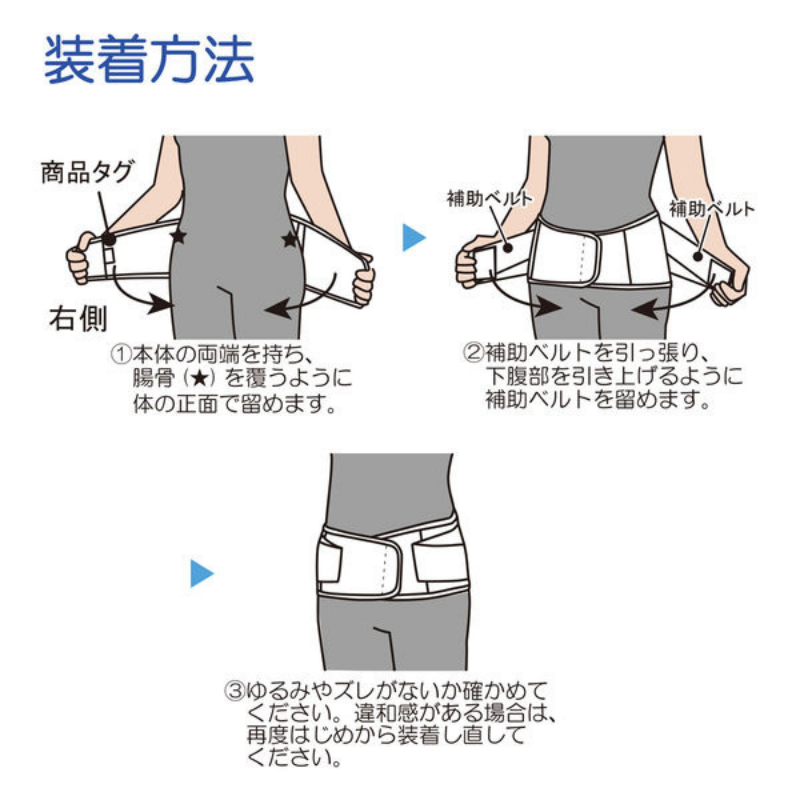 装着方法

商品タグ

右側

①本体の両端を持ち、腸骨（★）を覆うように体の正面で留めます。

補助ベルト

補助ベルト

②補助ベルトを引っ張り、下腹部を引き上げるように補助ベルトを留めます。

③ゆるみやズレがないか確かめてください。違和感がある場合は、再度はじめから装着し直してください。