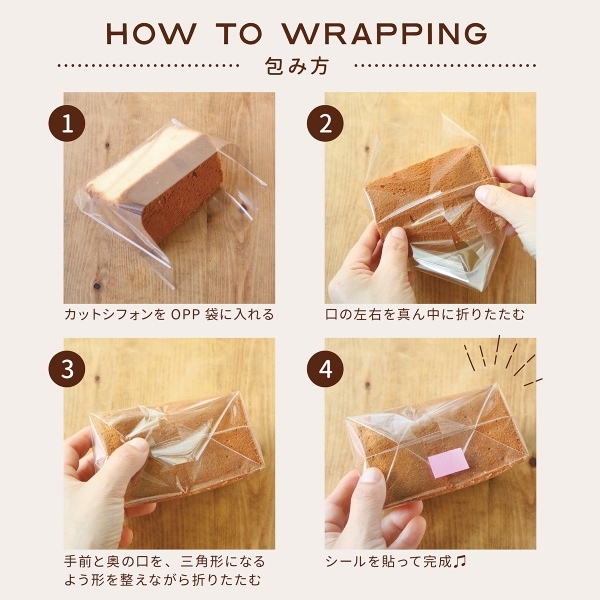 HOW TO WRAPPING

包み方

1

カットシフォンを OPP 袋に入れる

2

口の左右を真ん中に折りたたむ

3

手前と奥の口を、三角形になるよう形を整えながら折りたたむ

4

シールを貼って完成♫