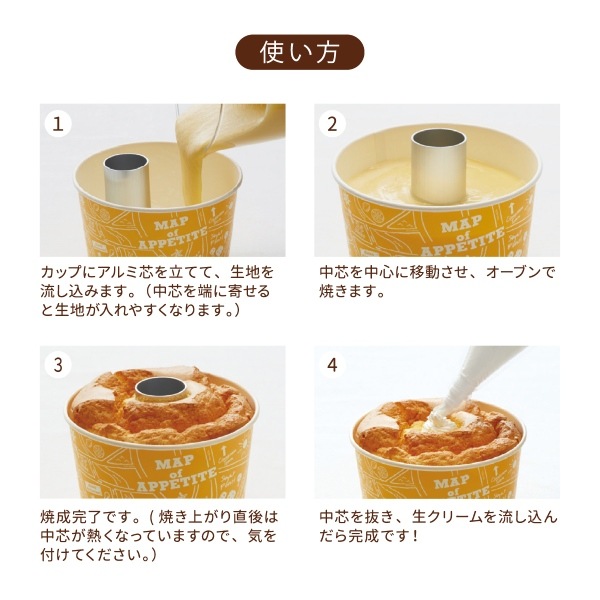 使い方

1

MAP of APPETITE

カップにアルミ芯を立てて、生地を流し込みます。（中芯を端に寄せると生地が入れやすくなります。）

2

MAP of APPETITE

中芯を中心に移動させ、オーブンで焼きます。

3

MAP of APPETITE

焼成完了です。( 焼き上がり直後は中芯が熱くなっていますので、気を付けてください。)

4

MAP of APPETITE

中芯を抜き、生クリームを流し込んだら完成です！