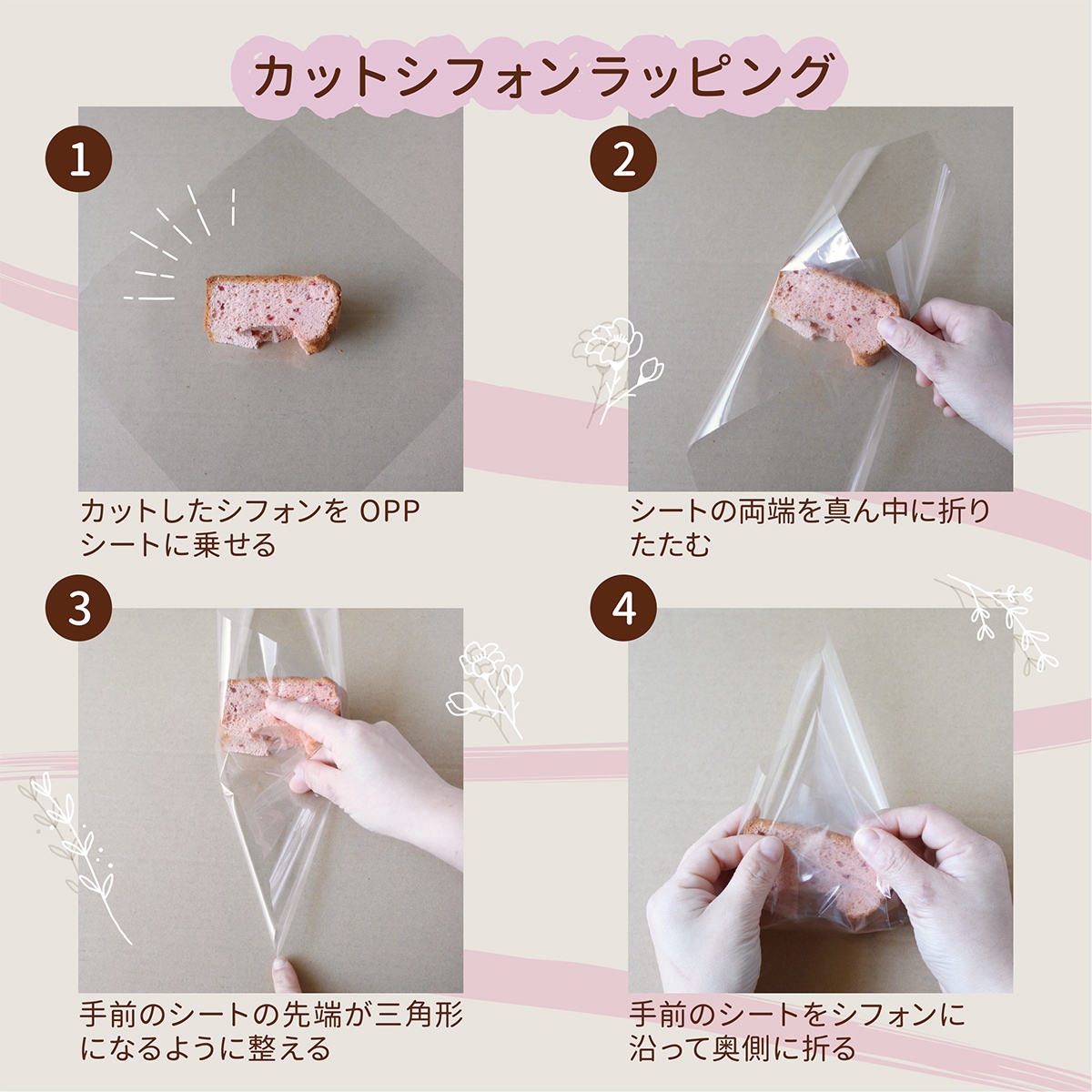 カットシフォンラッピング

1

カットしたシフォンを OPP シートに乗せる

2

シートの両端を真ん中に折りたたむ

3

手前のシートの先端が三角形になるように整える

4

手前のシートをシフォンに沿って奥側に折る