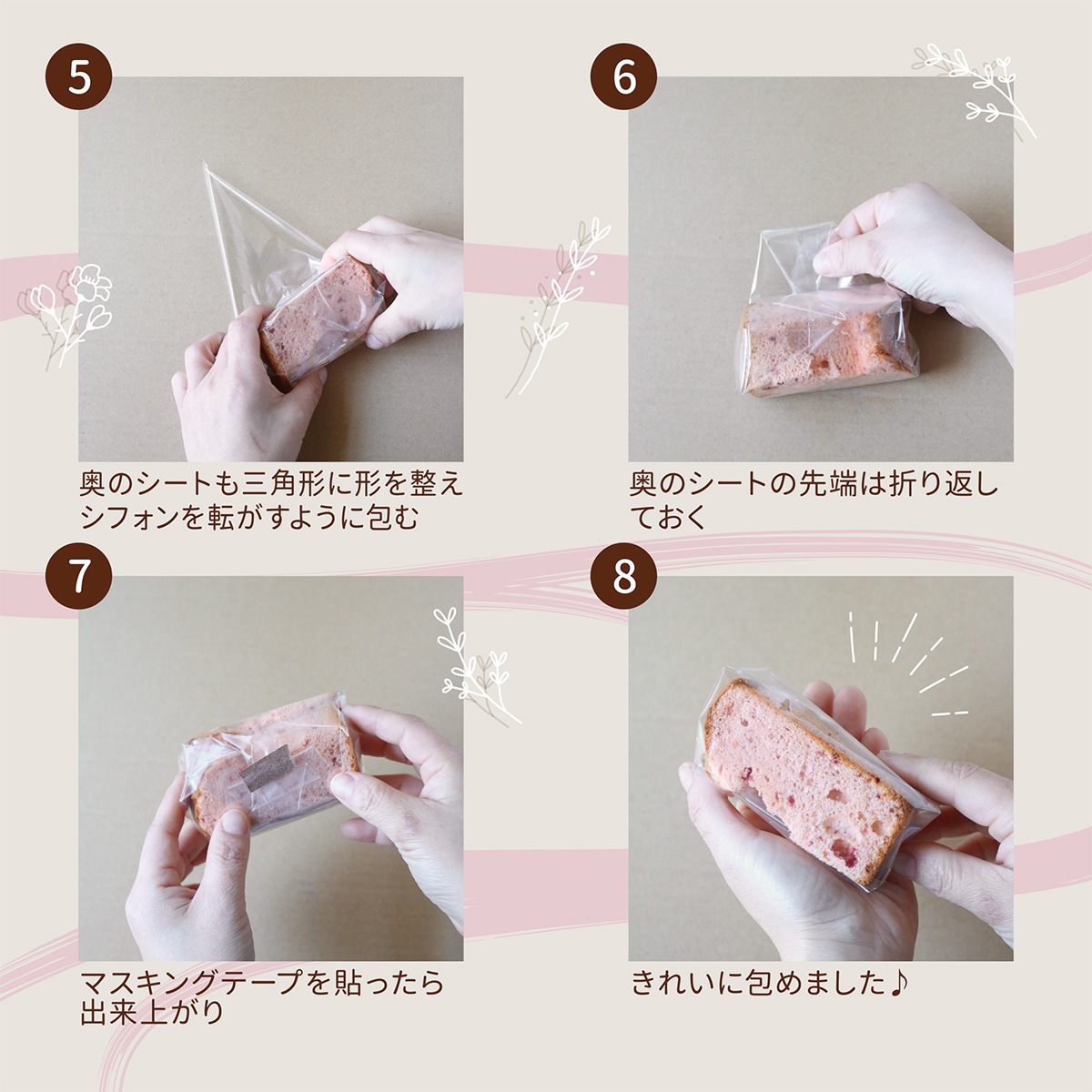 5

奥のシートも三角形に形を整えシフォンを転がすように包む

6

奥のシートの先端は折り返しておく

7

マスキングテープを貼ったら出来上がり

8

きれいに包めました♪