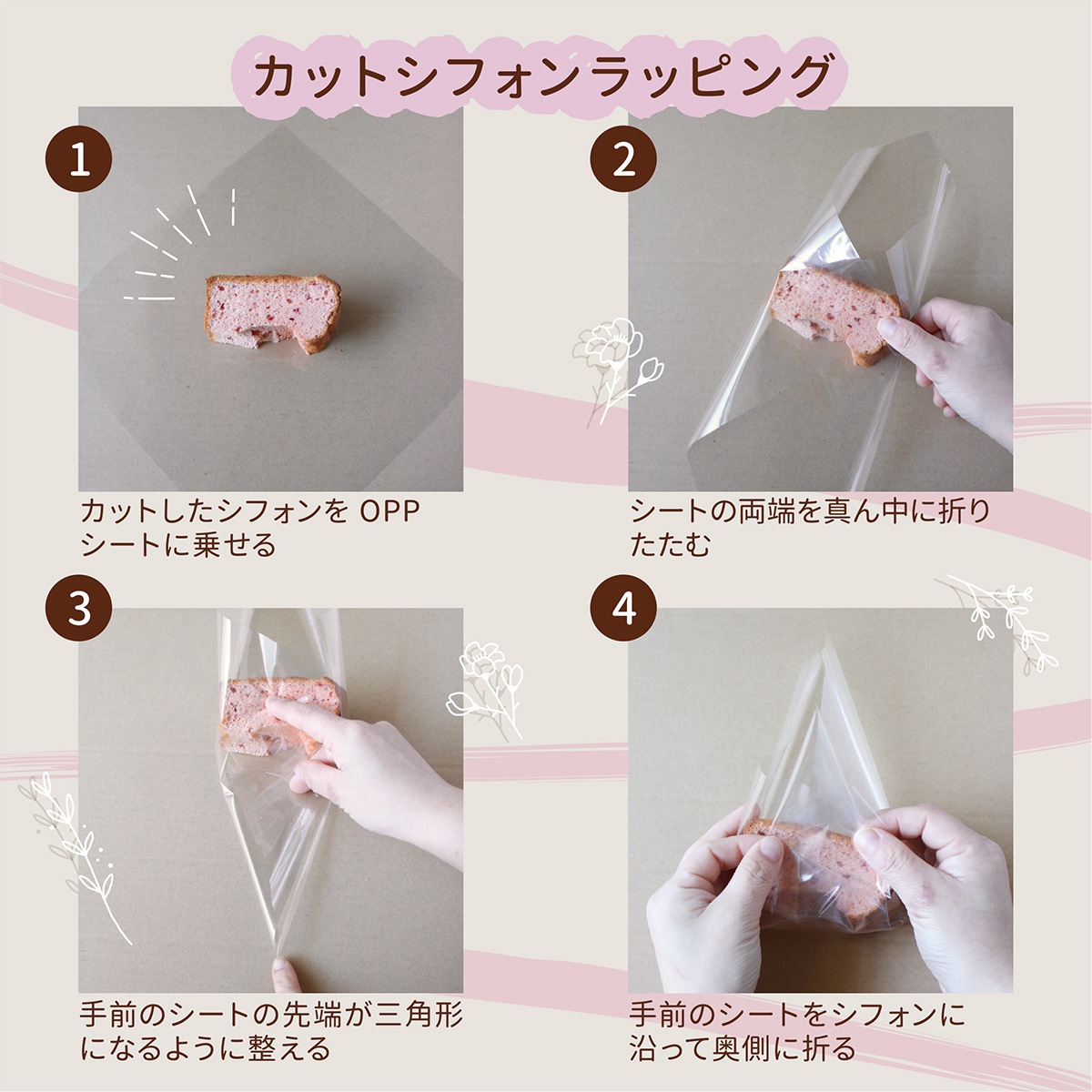 カットシフォンラッピング

1

カットしたシフォンを OPP シートに乗せる

2

シートの両端を真ん中に折りたたむ

3

手前のシートの先端が三角形になるように整える

4

手前のシートをシフォンに沿って奥側に折る