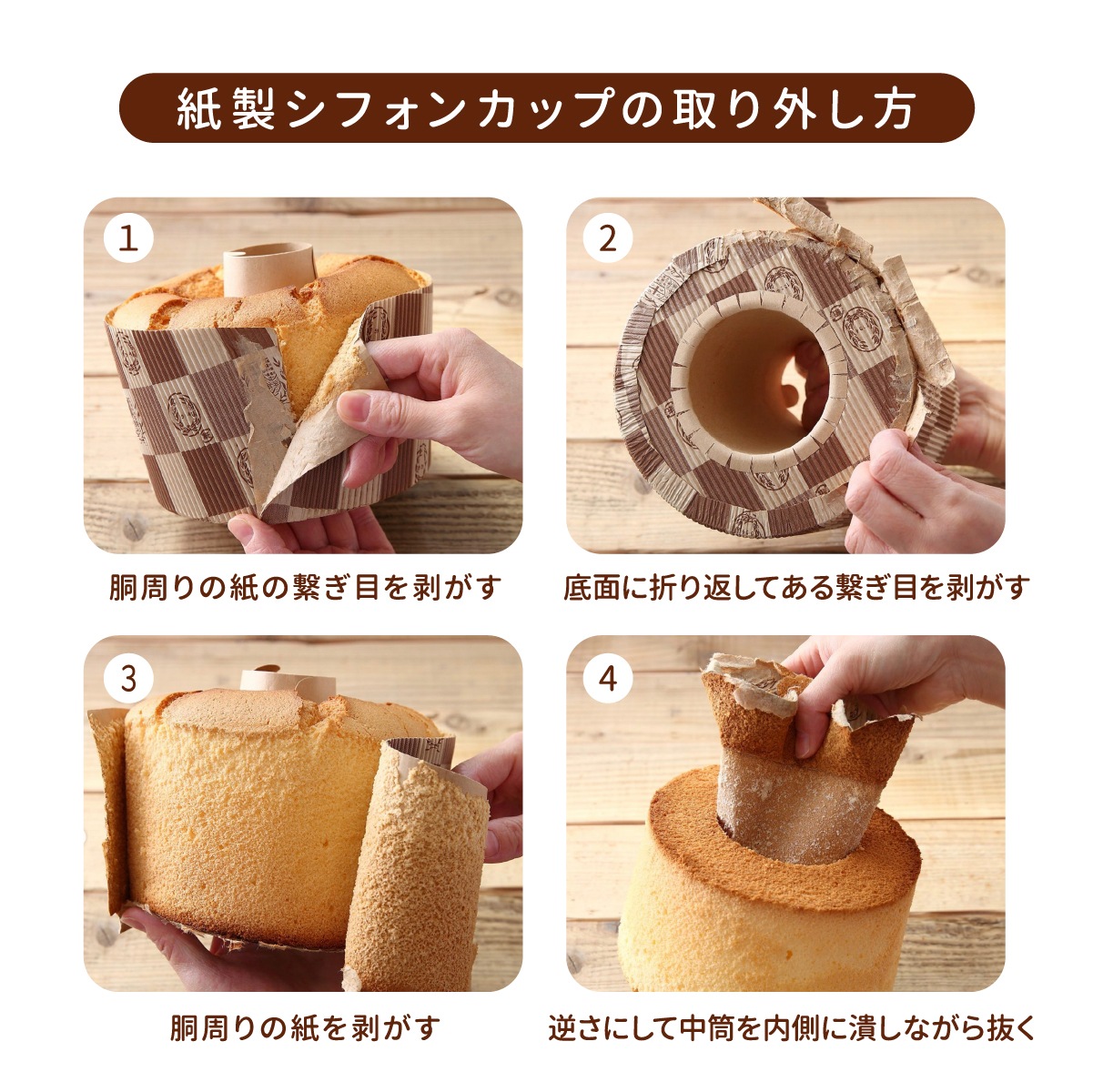 紙製シフォンカップの取り外し方

1

胴周りの紙の繋ぎ目を剥がす

2

底面に折り返してある繋ぎ目を剥がす

3

胴周りの紙を剥がす

4

逆さにして中筒を内側に潰しながら抜く