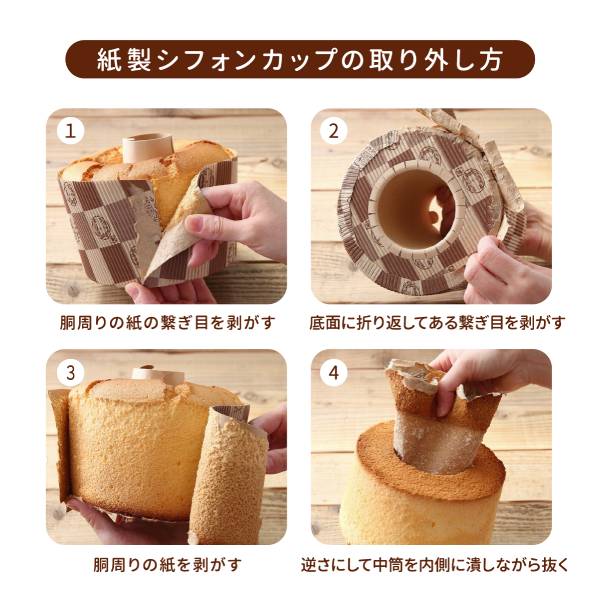 紙製シフォンカップの取り外し方

1

胴周りの紙の繋ぎ目を剥がす

2

底面に折り返してある繋ぎ目を剥がす

3

胴周りの紙を剥がす

4

逆さにして中筒を内側に潰しながら抜く