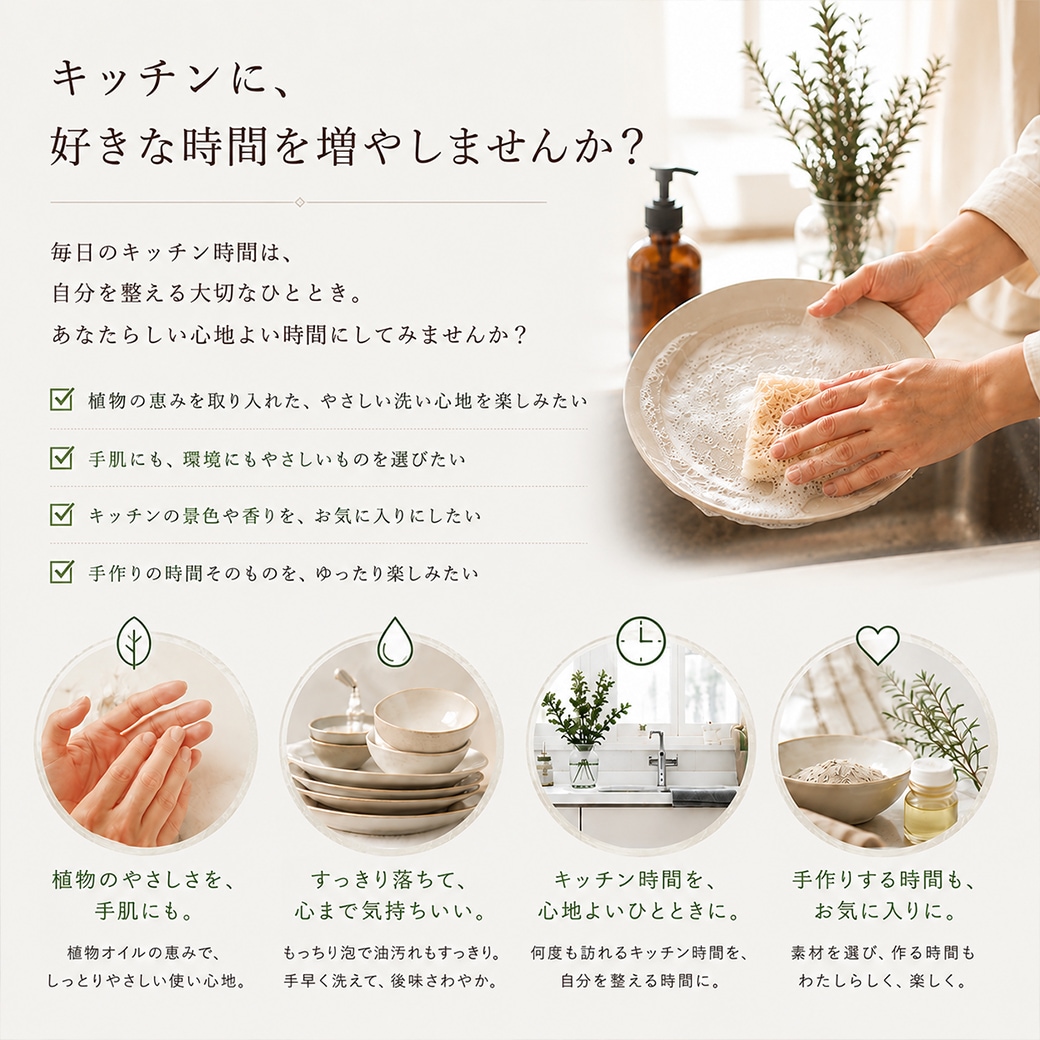 キッチンに、
好きな時間を増やしませんか?

毎日のキッチン時間は、
自分を整える大切なひととき。
あなたらしい心地よい時間にしてみませんか?

☑ 植物の恵みを取り入れた、やさしい洗い心地を楽しみたい
☑ 手肌にも、環境にもやさしいものを選びたい
☑ キッチンの景色や香りを、お気に入りにしたい
☑ 手作りの時間そのものを、ゆったり楽しみたい

植物のやさしさを、
手肌にも。

植物オイルの恵みで、
しっとりやさしい使い心地。

すっきり落ちて、
心まで気持ちいい。

もっちり泡で油汚れもすっきり。
手早く洗えて、後味さわやか。

キッチン時間を、
心地よいひとときに。

何度も訪れるキッチン時間を、
自分を整える時間に。

手作りする時間も、
お気に入りに。

素材を選び、作る時間も
わたしらしく、楽しく。