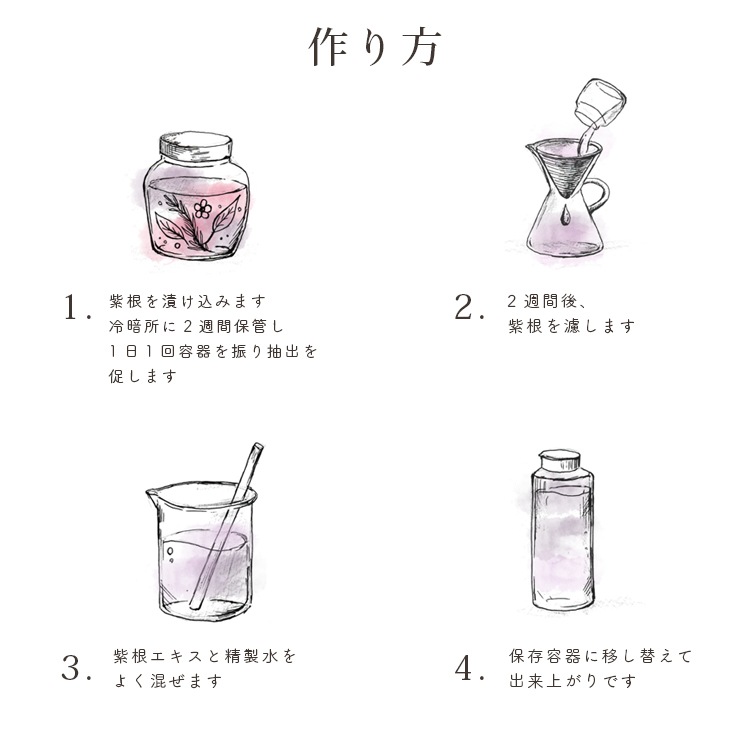 作り方

1. 紫根を漬け込みます
冷暗所に2週間保管し
1日1回容器を振り抽出を
促します

2. 2週間後、
紫根を濾します

3. 紫根エキスと精製水を
よく混ぜます

4. 保存容器に移し替えて
出来上がりです