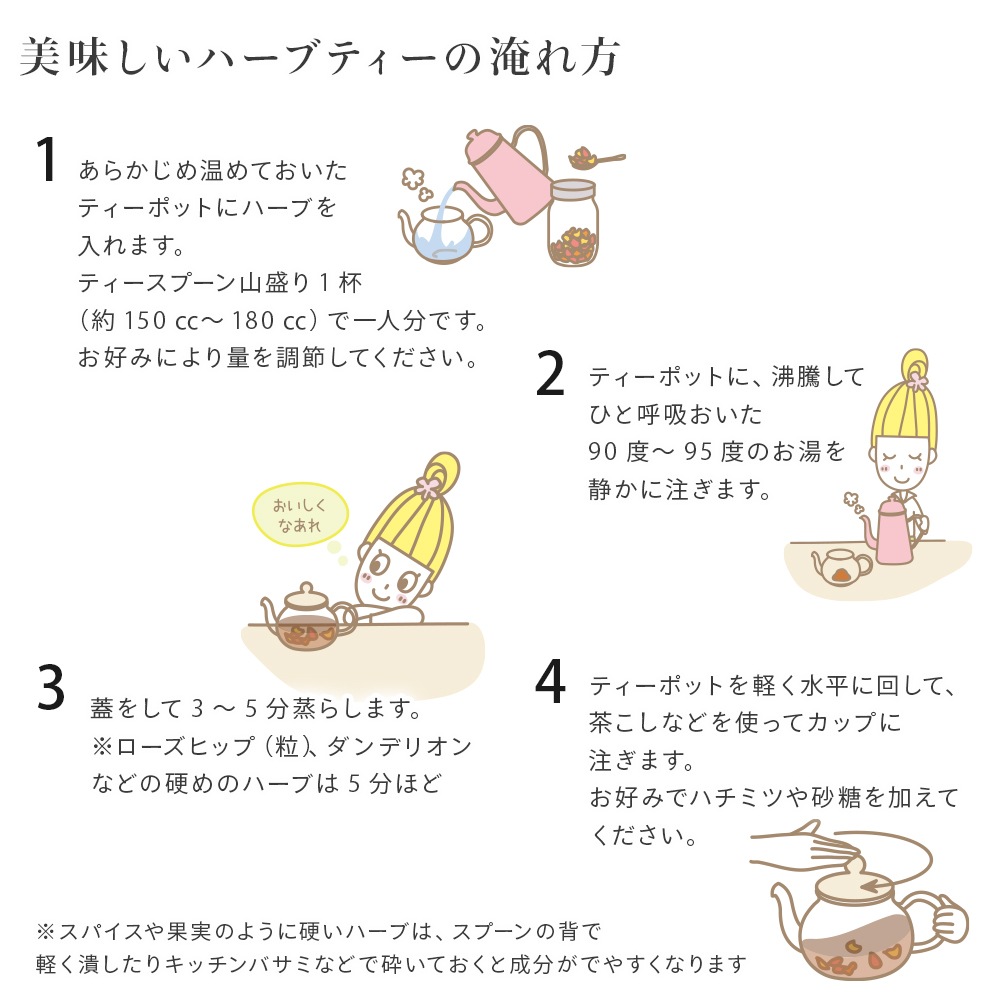 美味しいハーブティーの淹れ方

1 あらかじめ温めておいたティーポットにハーブを入れます。
ティースプーン山盛り 1 杯（約 150 cc～ 180 cc）で一人分です。
お好みにより量を調節してください。

2 ティーポットに、沸騰してひと呼吸おいた
90 度～ 95 度のお湯を静かに注ぎます。

おいしくなあれ

3 蓋をして 3 ～ 5 分蒸らします。
※ローズヒップ（粒）、ダンデリオンなどの硬めのハーブは 5 分ほど

4 ティーポットを軽く水平に回して、茶こしなどを使ってカップに注ぎます。
お好みでハチミツや砂糖を加えてください。

※スパイスや果実のように硬いハーブは、スプーンの背で軽く潰したりキッチンバサミなどで砕いておくと成分がでやすくなります