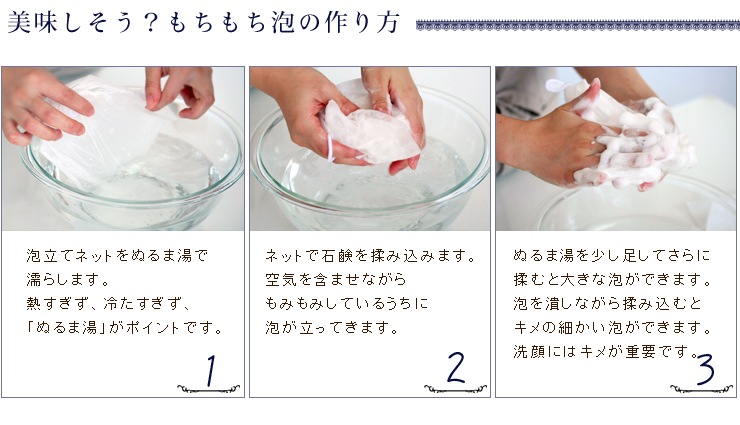 美味しそう？もちもち泡の作り方

泡立てネットをぬるま湯で濡らします。
熱すぎず、冷たすぎず、「ぬるま湯」がポイントです。

1

ネットで石鹸を揉み込みます。
空気を含ませながらもみもみしているうちに泡が立ってきます。

2

ぬるま湯を少し足してさらに揉むと大きな泡ができます。
泡を潰しながら揉み込むとキメの細かい泡ができます。
洗顔にはキメが重要です。

3