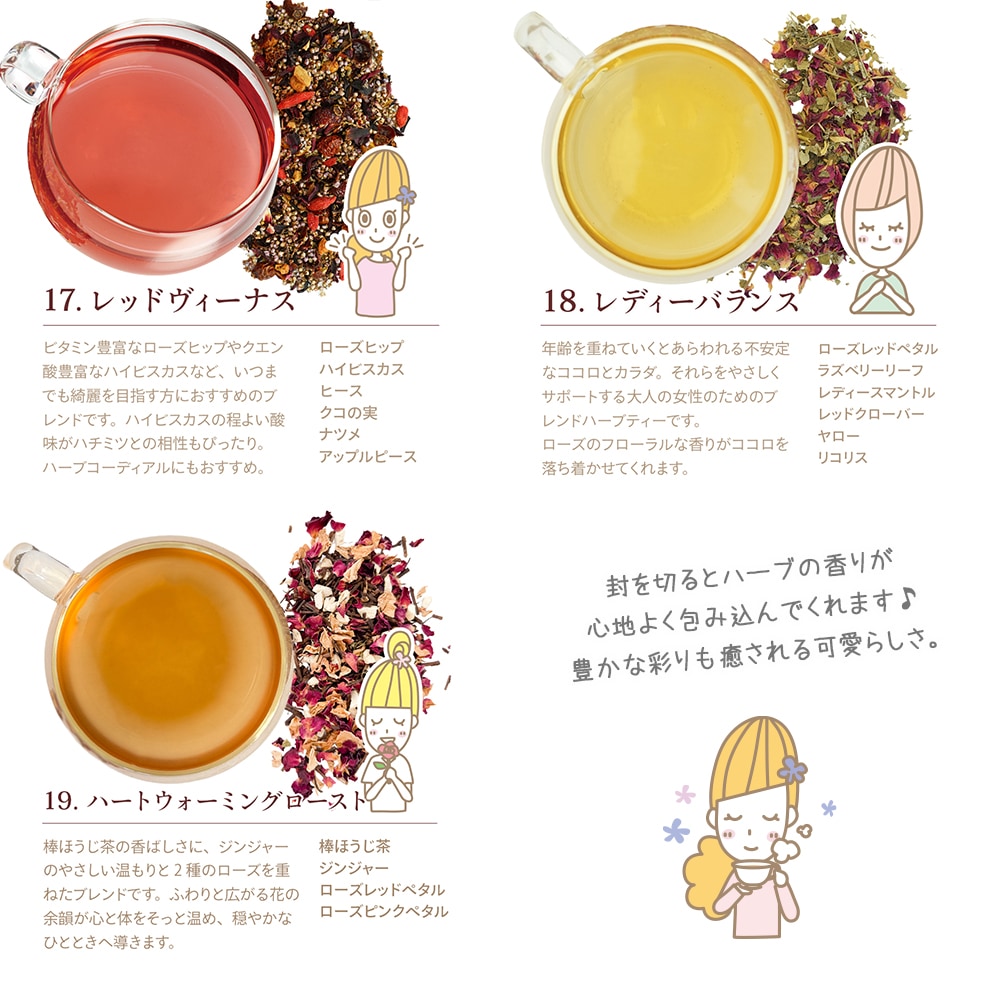 17. レッドヴィーナス

ビタミン豊富なローズヒップやクエン酸豊富なハイビスカスなど、いつまでも綺麗を目指す方におすすめのブレンドです。ハイビスカスの程よい酸味がハチミツとの相性もぴったり。ハーブコーディアルにもおすすめ。

ローズヒップ
ハイビスカス
ヒース
クコの実
ナツメ
アップルピース

18. レディーバランス

年齢を重ねていくとあらわれる不安定なココロとカラダ。それらをやさしくサポートする大人の女性のためのブレンドハーブティーです。
ローズのフローラルな香りがココロを落ち着かせてくれます。

ローズレッドペタル
ラズベリーリーフ
レディースマントル
レッドクローバー
ヤロー
リコリス

19. ハートウォーミングロースト

棒ほうじ茶の香ばしさに、ジンジャーのやさしい温もりと２種のローズを重ねたブレンドです。ふわりと広がる花の余韻が心と体をそっと温め、穏やかなひとときへ導きます。

棒ほうじ茶
ジンジャー
ローズレッドペタル
ローズピンクペタル

封を切るとハーブの香りが
心地よく包み込んでくれます♪
豊かな彩りも癒される可愛らしさ。