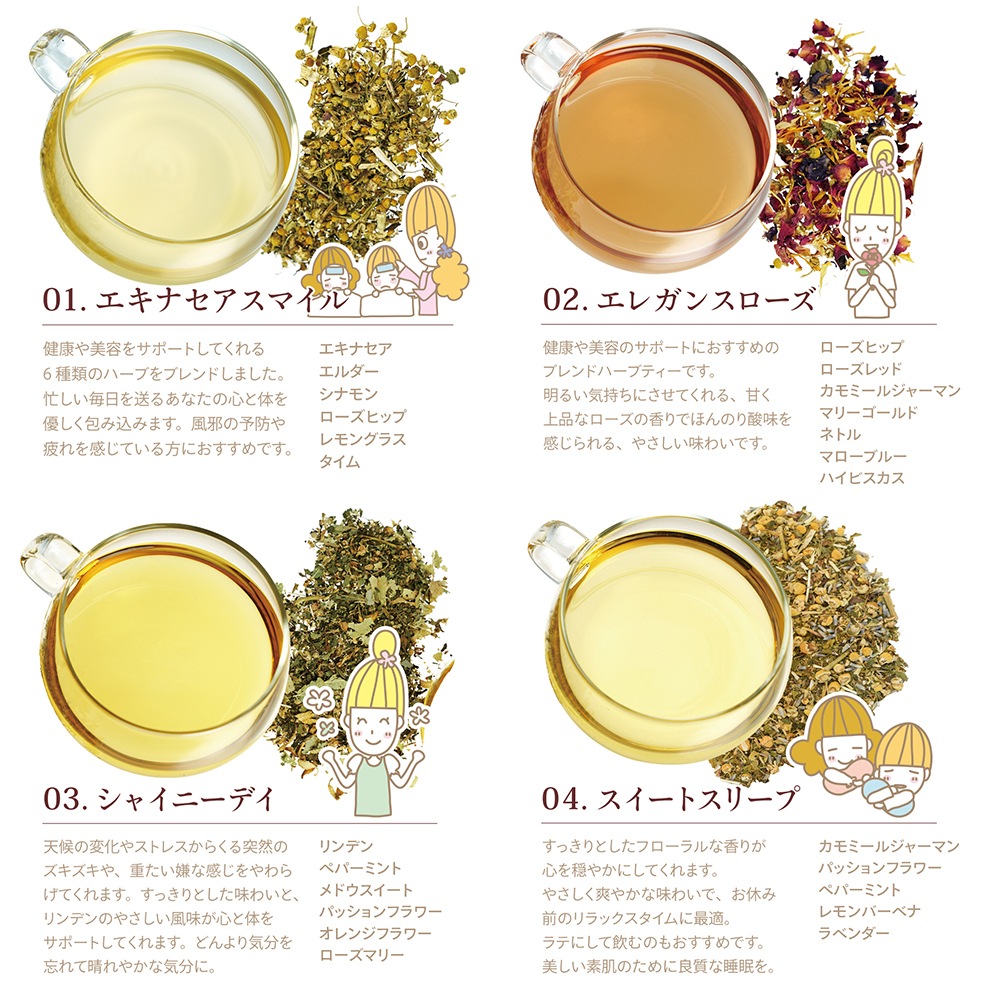 01. エキナセアスマイル

健康や美容をサポートしてくれる 6種類のハーブをブレンドしました。忙しい毎日を送るあなたの心と体を優しく包み込みます。風邪の予防や疲れを感じている方におすすめです。

エキナセア
エルダー
シナモン
ローズヒップ
レモングラス
タイム

02. エレガンスローズ

健康や美容のサポートにおすすめのブレンドハーブティーです。明るい気持ちにさせてくれる、甘く上品なローズの香りでほんのり酸味を感じられる、やさしい味わいです。

ローズヒップ
ローズレッド
カモミールジャーマン
マリーゴールド
ネトル
マローブルー
ハイビスカス

03. シャイニーデイ

天候の変化やストレスからくる突然のズキズキや、重たい嫌な感じをやわらげてくれます。すっきりとした味わいと、リンデンのやさしい風味が心と体をサポートしてくれます。どんより気分を忘れて晴れやかな気分に。

リンデン
ペパーミント
メドウスイート
パッションフラワー
オレンジフラワー
ローズマリー

04. スイートスリープ

すっきりとしたフローラルな香りが心を穏やかにしてくれます。やさしく爽やかな味わいで、お休み前のリラックスタイムに最適。ラテにして飲むのもおすすめです。美しい素肌のために良質な睡眠を。

カモミールジャーマン
パッションフラワー
ペパーミント
レモンバーベナ
ラベンダー