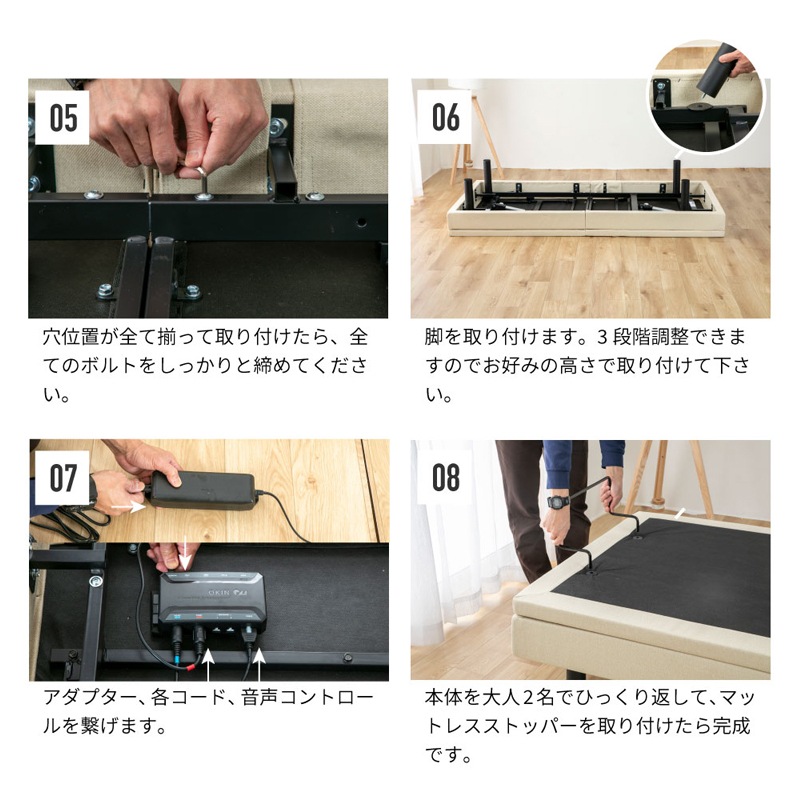 05

穴位置が全て揃って取り付けたら、全てのボルトをしっかりと締めてください。

06

脚を取り付けます。3段階調整できますのでお好みの高さで取り付けて下さい。

07

OKIN

アダプター、各コード、音声コントロールを繋げます。

08

本体を大人2名でひっくり返して、マットレスストッパーを取り付けたら完成です。