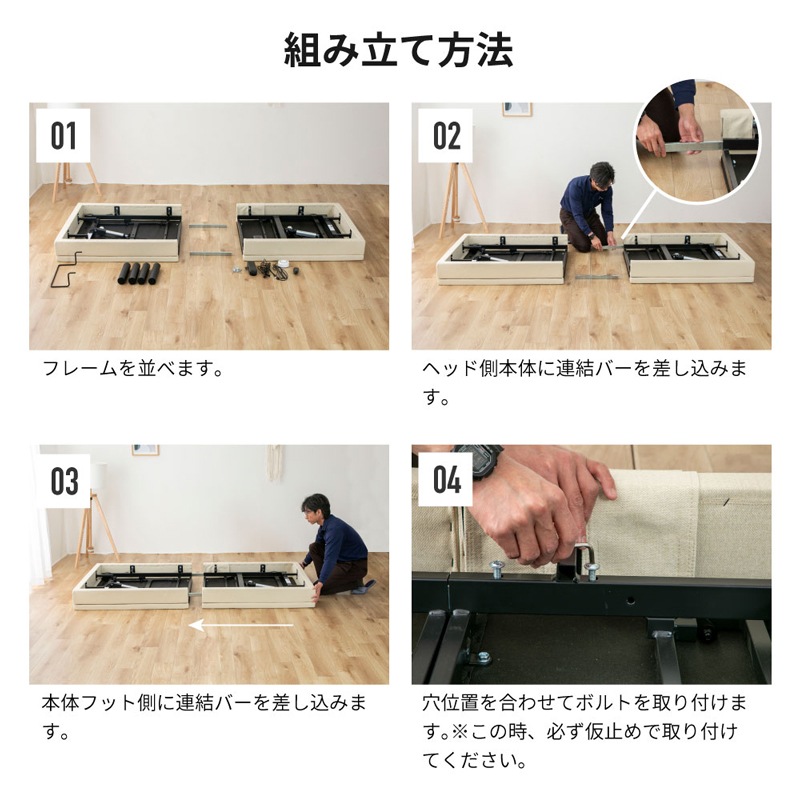 組み立て方法

01

フレームを並べます。

02

ヘッド側本体に連結バーを差し込みます。

03

本体フット側に連結バーを差し込みます。

04

穴位置を合わせてボルトを取り付けます。※この時、必ず仮止めで取り付けてください。