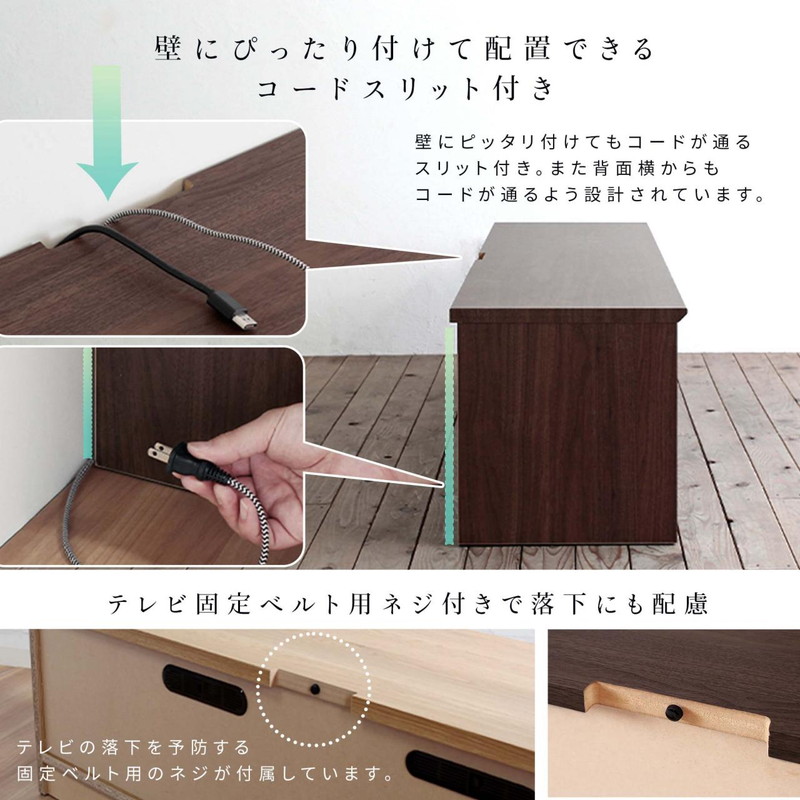 壁にぴったり付けて配置できる
コードスリット付き

壁にピッタリ付けてもコードが通るスリット付き。また背面横からもコードが通るよう設計されています。

テレビ固定ベルト用ネジ付きで落下にも配慮

テレビの落下を予防する固定ベルト用のネジが付属しています。