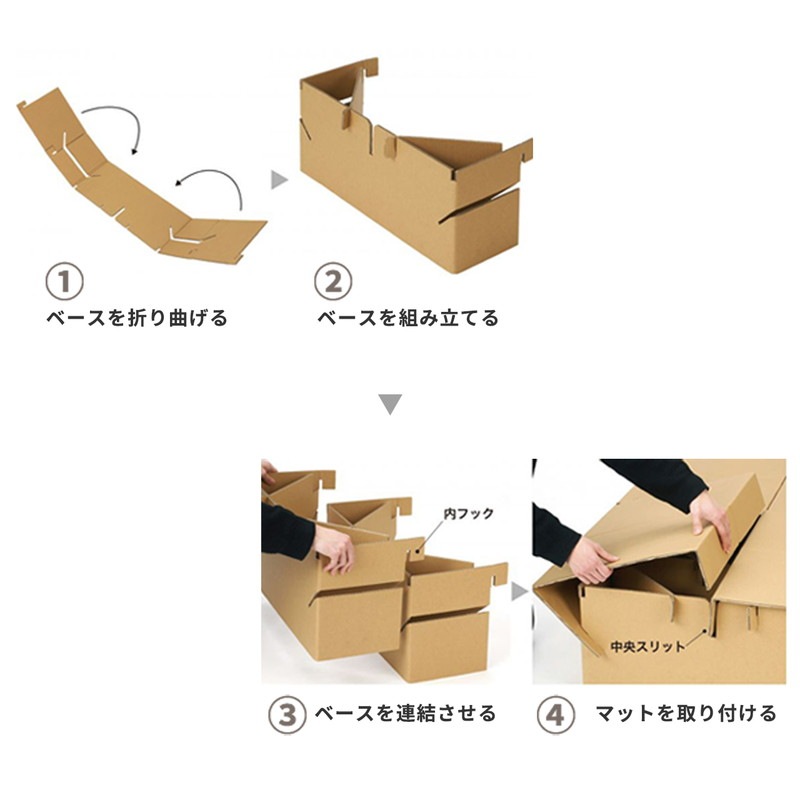 1
ベースを折り曲げる

2
ベースを組み立てる

内フック

中央スリット

3 ベースを連結させる

4 マットを取り付ける