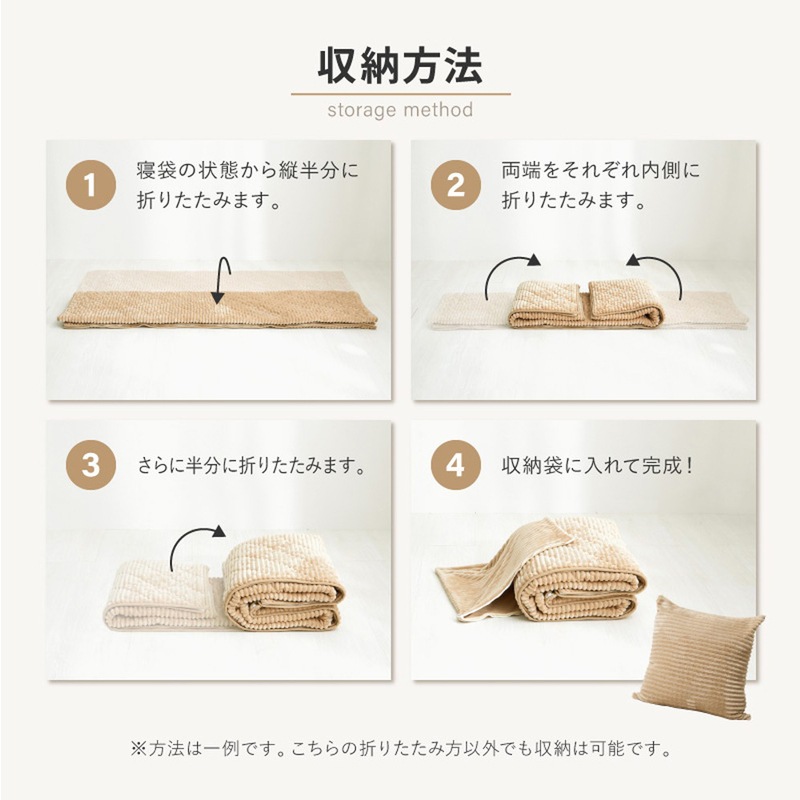 収納方法
storage method

1 寝袋の状態から縦半分に折りたたみます。

2 両端をそれぞれ内側に折りたたみます。

3 さらに半分に折りたたみます。

4 収納袋に入れて完成！

※方法は一例です。こちらの折りたたみ方以外でも収納は可能です。