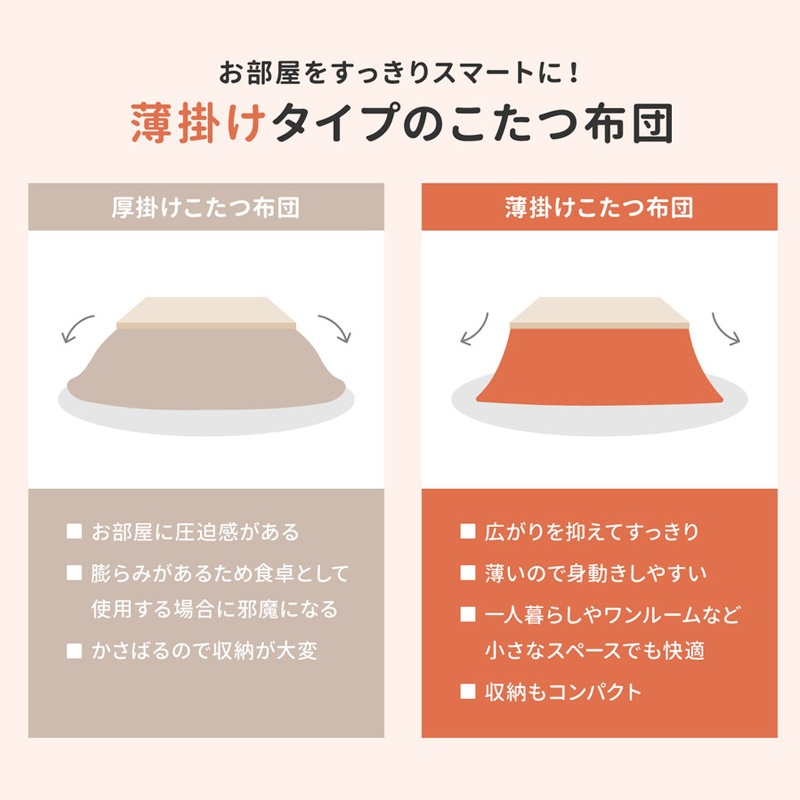 お部屋をすっきりスマートに！
薄掛けタイプのこたつ布団

厚掛けこたつ布団

■ お部屋に圧迫感がある
■ 膨らみがあるため食卓として使用する場合に邪魔になる
■ かさばるので収納が大変

薄掛けこたつ布団

■ 広がりを抑えてすっきり
■ 薄いので身動きしやすい
■ 一人暮らしやワンルームなど小さなスペースでも快適
■ 収納もコンパクト