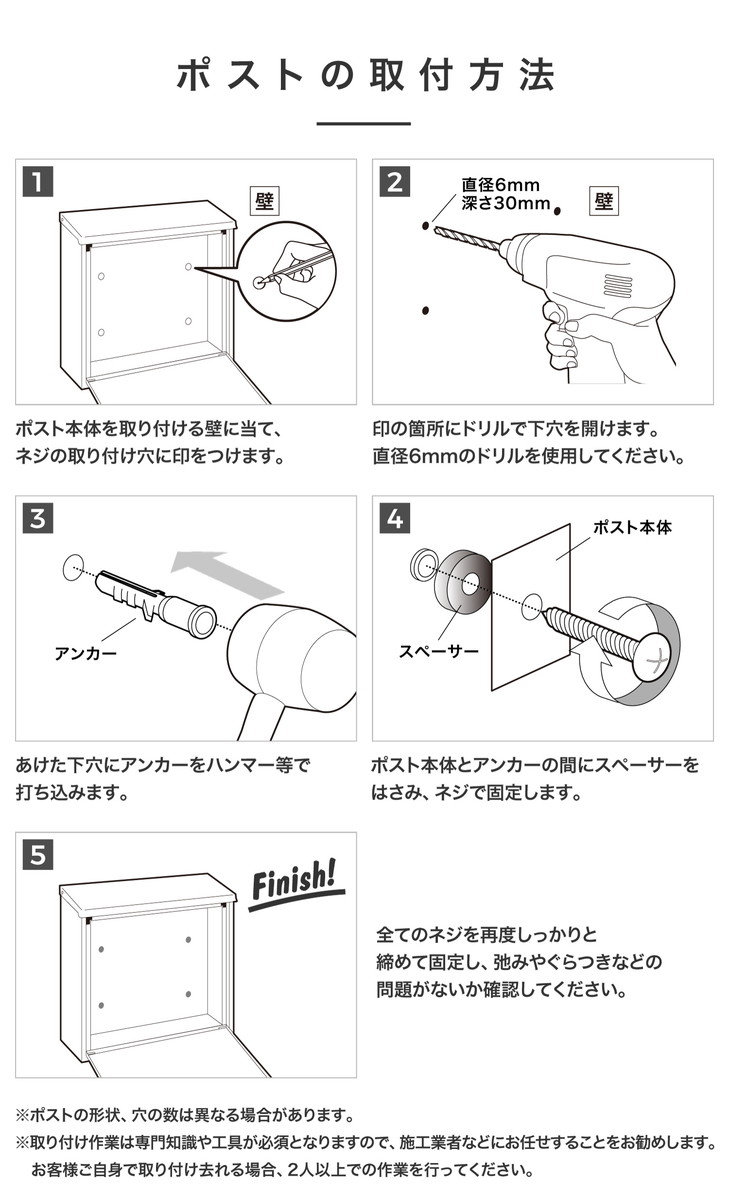 ポストの取付方法

1

壁

ポスト本体を取り付ける壁に当て、ネジの取り付け穴に印をつけます。

2

直径6mm
深さ30mm

壁

印の箇所にドリルで下穴を開けます。直径6mmのドリルを使用してください。

3

アンカー

あけた下穴にアンカーをハンマー等で打ち込みます。

4

ポスト本体

スペーサー

ポスト本体とアンカーの間にスペーサーをはさみ、ネジで固定します。

5

Finish!

全てのネジを再度しっかりと締めて固定し、弛みやぐらつきなどの問題がないか確認してください。

※ポストの形状、穴の数は異なる場合があります。
※取り付け作業は専門知識や工具が必須となりますので、施工業者などにお任せすることをお勧めします。お客様ご自身で取り付け去れる場合、2人以上での作業を行ってください。