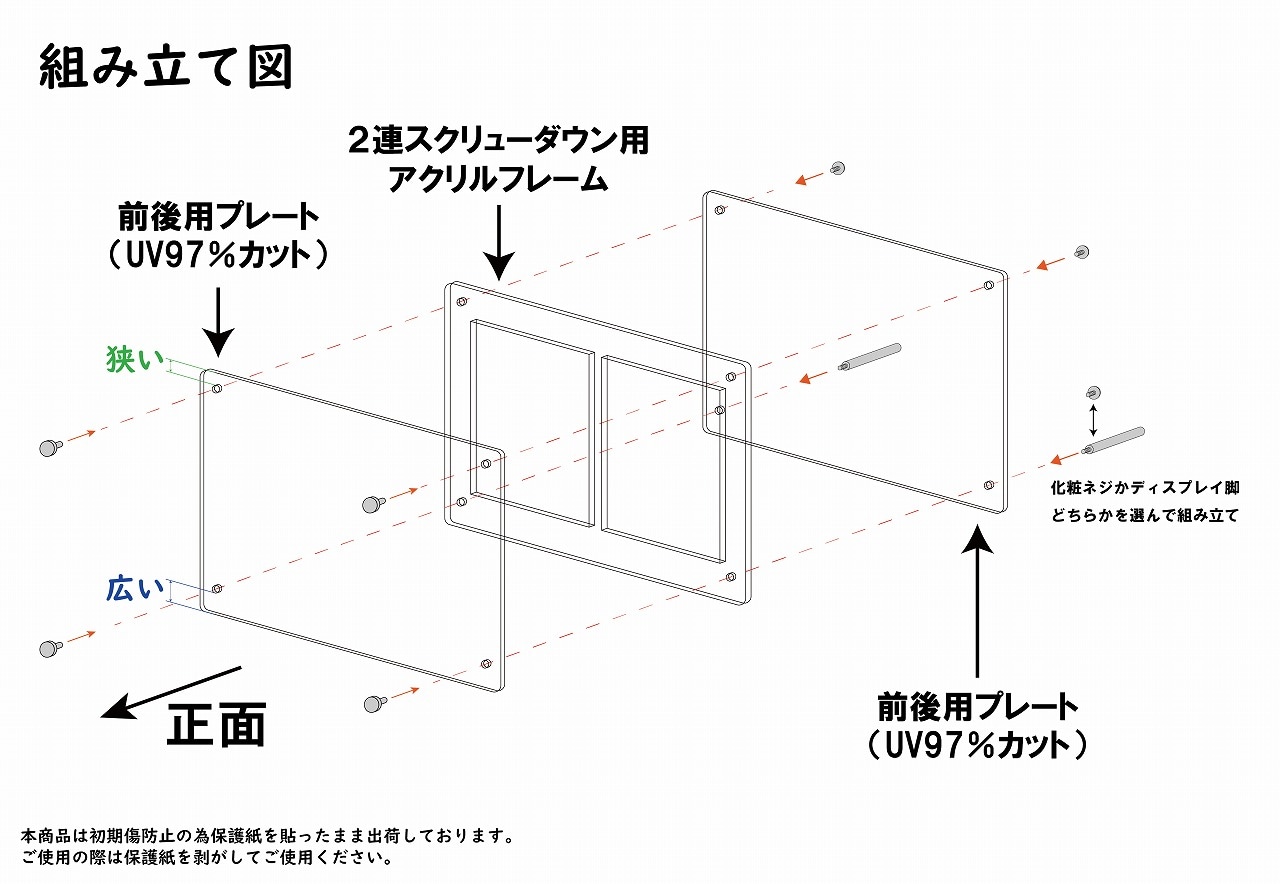 組み立て図

2連スクリューダウン用
アクリルフレーム

前後用プレート
（UV97％カット）

狭い

広い

正面

化粧ネジかディスプレイ脚
どちらかを選んで組み立て

前後用プレート
（UV97％カット）

本商品は初期傷防止の為保護紙を貼ったまま出荷しております。
ご使用の際は保護紙を剥がしてご使用ください。