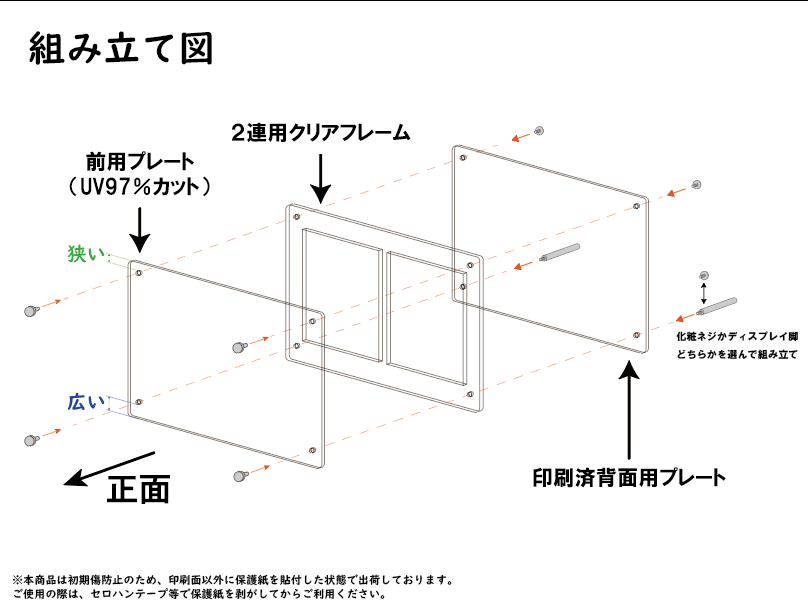 組み立て図

2連用クリアフレーム

前用プレート
（UV97％カット）

狭い

広い

正面

化粧ネジかディスプレイ脚
どちらかを選んで組み立て

印刷済背面用プレート

※本商品は初期傷防止のため、印刷面以外に保護紙を貼付した状態で出荷しております。
ご使用の際は、セロハンテープ等で保護紙を剥がしてからご利用ください。