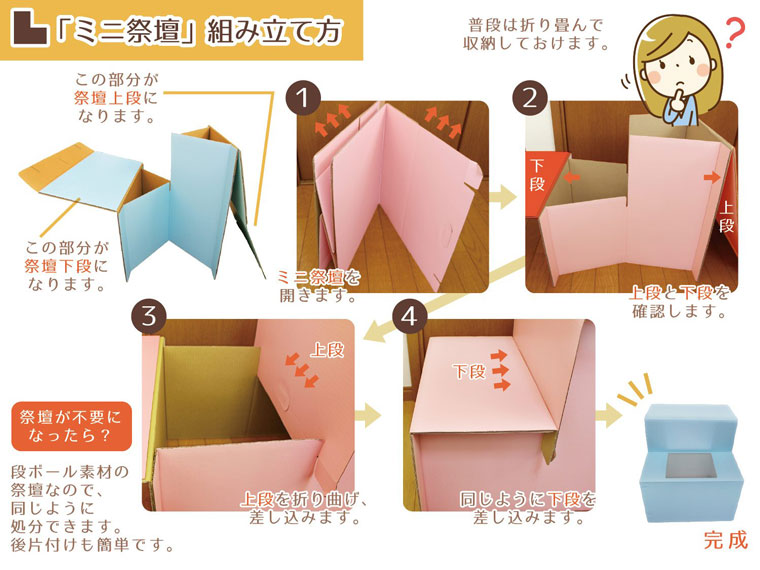 「ミニ祭壇」組み立て方

普段は折り畳んで収納しておけます。

?

この部分が祭壇上段になります。

この部分が祭壇下段になります。

1

ミニ祭壇を開きます。

2

下段

上段

上段と下段を確認します。

3

上段

上段を折り曲げ、差し込みます。

4

下段

同じように下段を差し込みます。

完成

祭壇が不要になったら？

段ボール素材の祭壇なので、同じように処分できます。後片付けも簡単です。