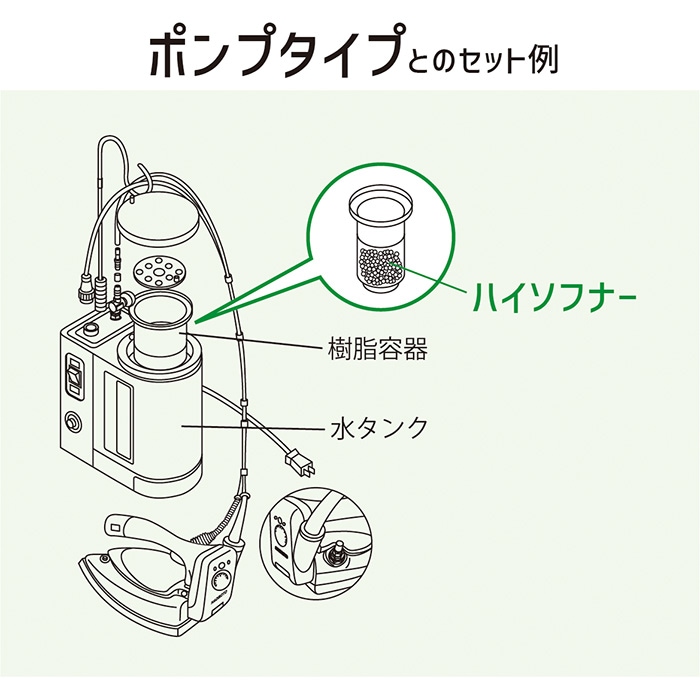 ポンプタイプとのセット例

ハイソフナー

樹脂容器

水タンク