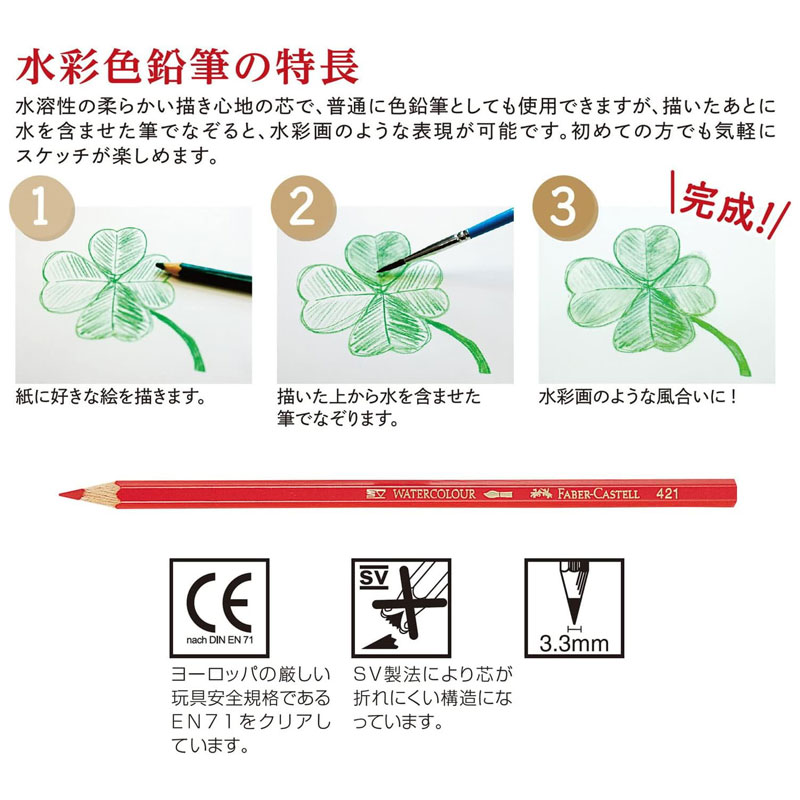 水彩色鉛筆の特長

水溶性の柔らかい描き心地の芯で、普通に色鉛筆としても使用できますが、描いたあとに水を含ませた筆でなぞると、水彩画のような表現が可能です。初めての方でも気軽にスケッチが楽しめます。

1

紙に好きな絵を描きます。

2

描いた上から水を含ませた筆でなぞります。

3

完成!!

水彩画のような風合いに！

SV WATERCOLOUR FABER-CASTELL 421

CE

nach DIN EN 71

ヨーロッパの厳しい玩具安全規格であるEN71をクリアしています。

SV

SV製法により芯が折れにくい構造になっています。

3.3mm