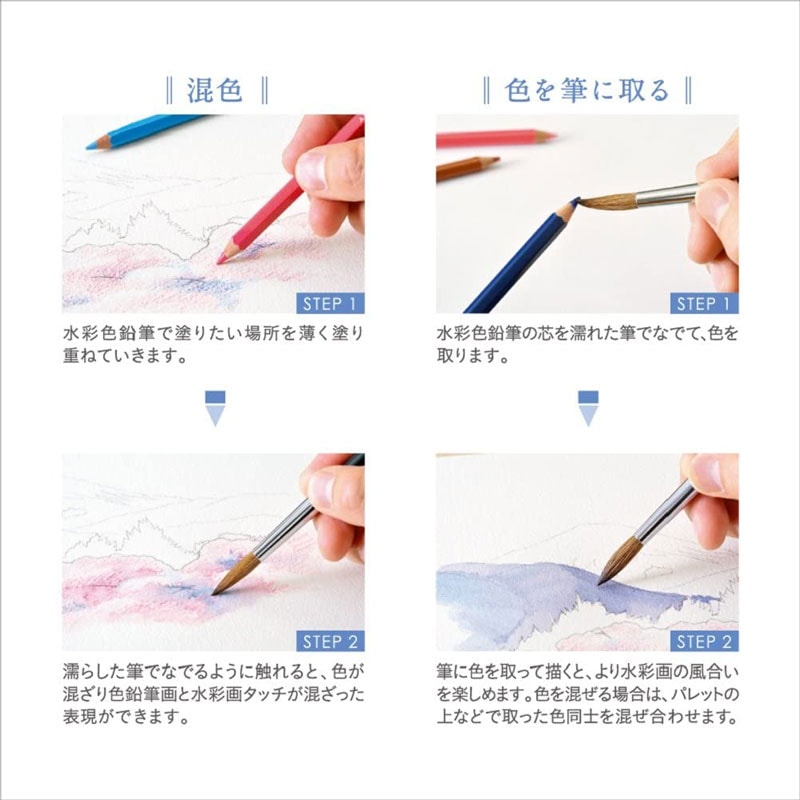 ‖ 混色 ‖

STEP 1

水彩色鉛筆で塗りたい場所を薄く塗り重ねていきます。

STEP 2

濡らした筆でなでるように触れると、色が混ざり色鉛筆画と水彩画タッチが混ざった表現ができます。

‖ 色を筆に取る ‖

STEP 1

水彩色鉛筆の芯を濡れた筆でなでて、色を取ります。

STEP 2

筆に色を取って描くと、より水彩画の風合いを楽しめます。色を混ぜる場合は、パレットの上などで取った色同士を混ぜ合わせます。